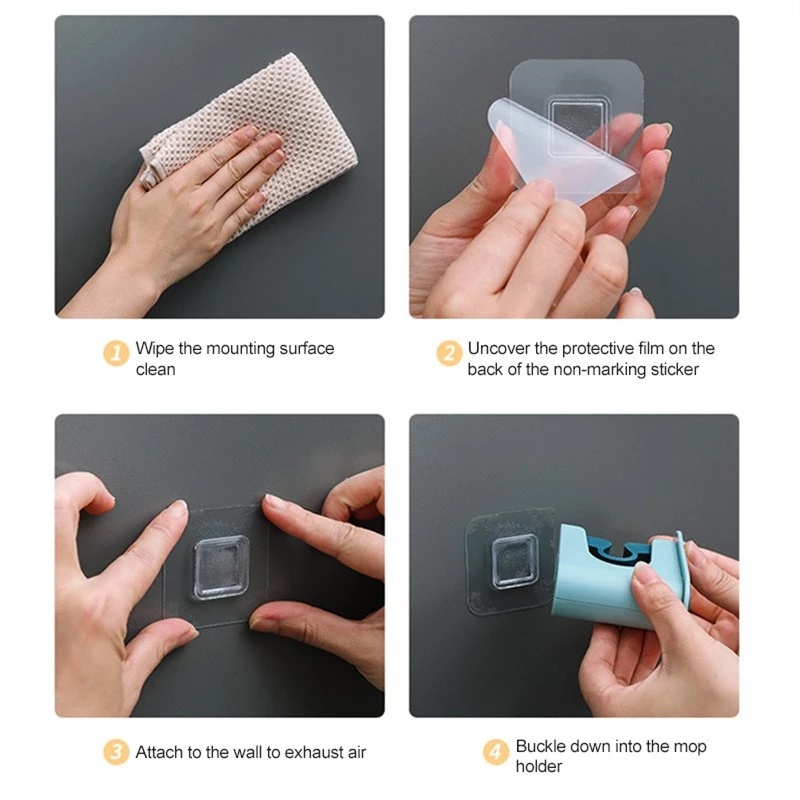 1 Wipe the mounting surface clean

2 Uncover the protective film on the back of the non-marking sticker

3 Attach to the wall to exhaust air

4 Buckle down into the mop holder