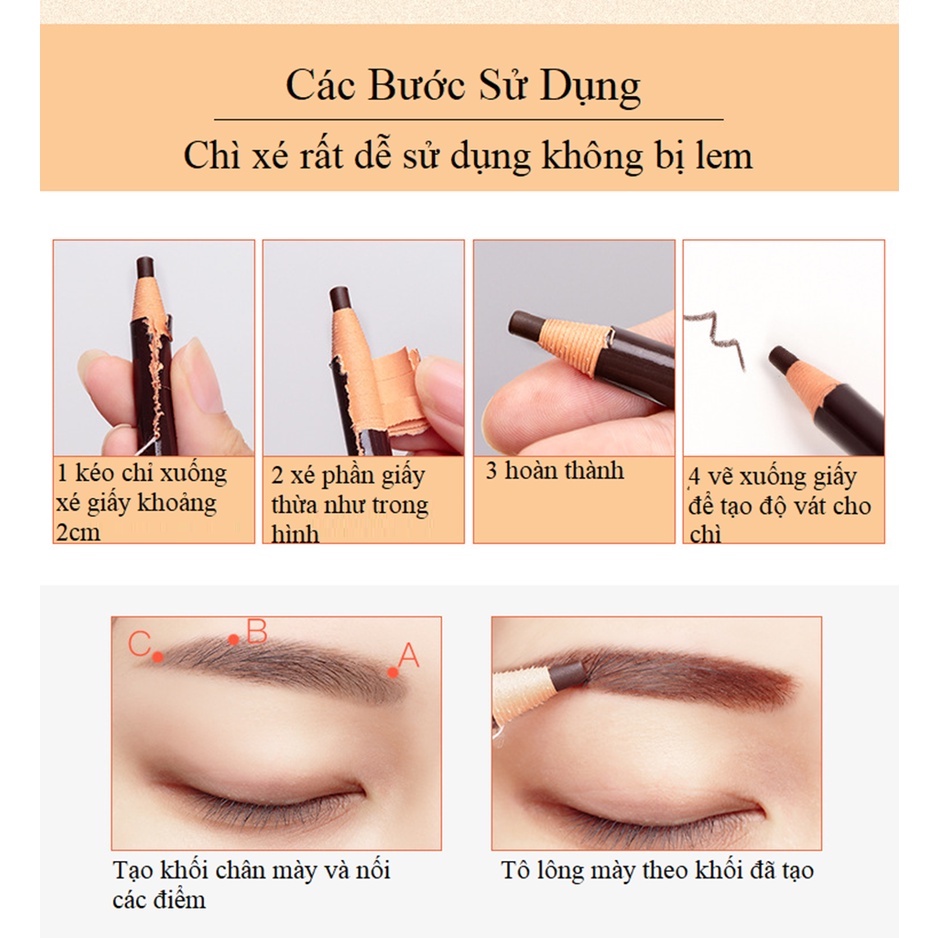 Các Bước Sử Dụng

Chì xé rất dễ sử dụng không bị lem

1 kéo chỉ xuống xé giấy khoảng 2cm

2 xé phần giấy thừa như trong hình

3 hoàn thành

4 vẽ xuống giấy để tạo độ vát cho chì

C B A

Tạo khối chân mày và nối các điểm

Tô lông mày theo khối đã tạo