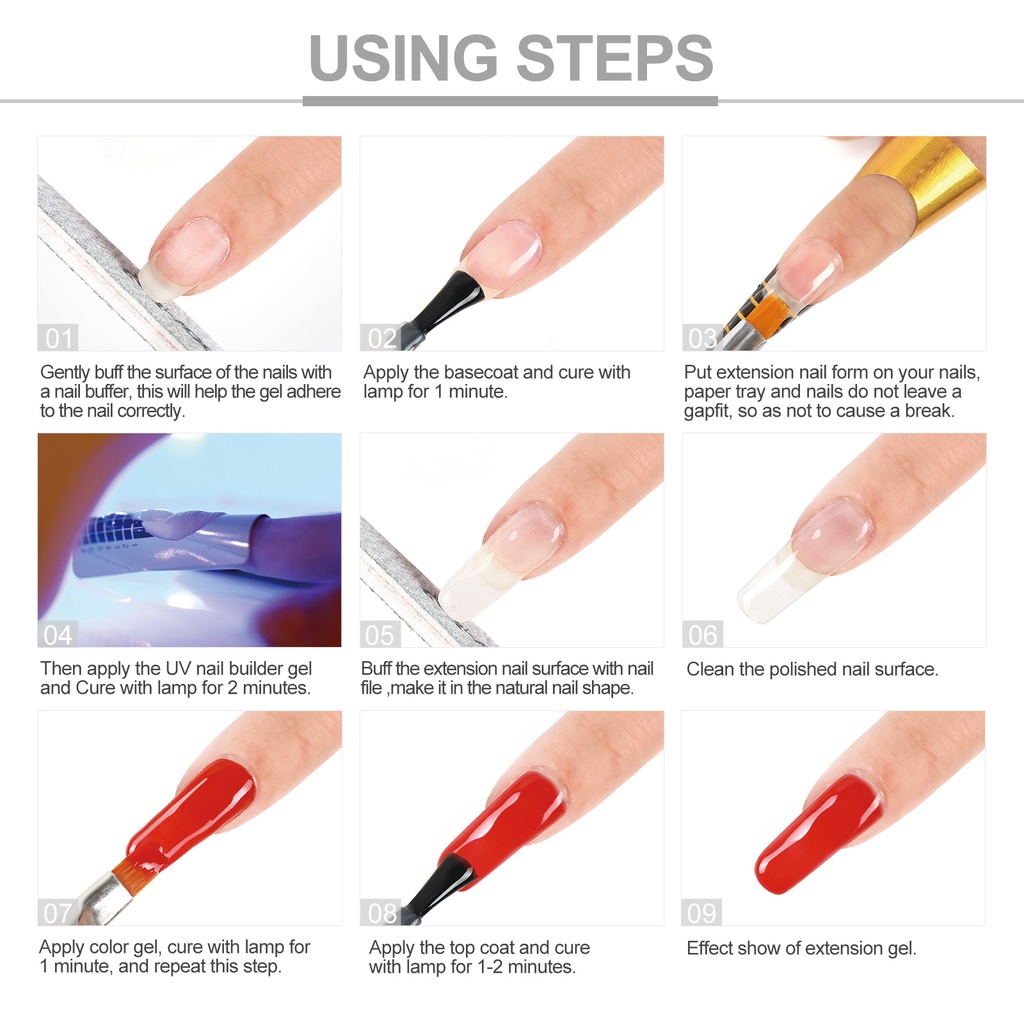 USING STEPS

01
Gently buff the surface of the nails with a nail buffer, this will help the gel adhere to the nail correctly.

02
Apply the basecoat and cure with lamp for 1 minute.

03
Put extension nail form on your nails, paper tray and nails do not leave a gapfit, so as not to cause a break.

04
Then apply the UV nail builder gel and Cure with lamp for 2 minutes.

05
Buff the extension nail surface with nail file ,make it in the natural nail shape.

06
Clean the polished nail surface.

07
Apply color gel, cure with lamp for 1 minute, and repeat this step.

08
Apply the top coat and cure with lamp for 1-2 minutes.

09
Effect show of extension gel.