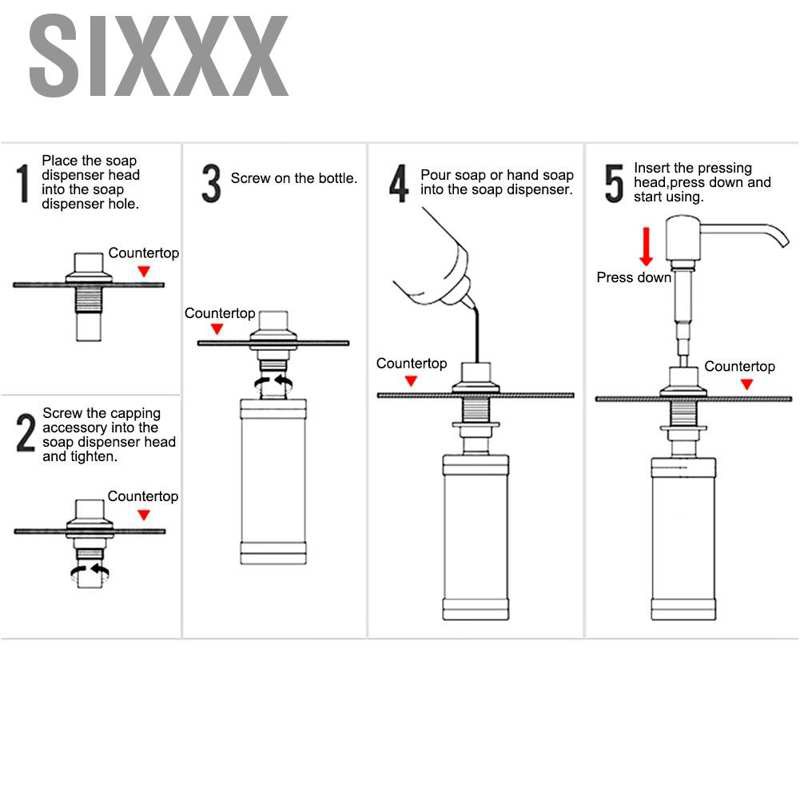 SIXXX

1 Place the soap dispenser head into the soap dispenser hole.

Countertop

2 Screw the capping accessory into the soap dispenser head and tighten.

Countertop

3 Screw on the bottle.

Countertop

4 Pour soap or hand soap into the soap dispenser.

Countertop

5 Insert the pressing head,press down and start using.

Press down

Countertop