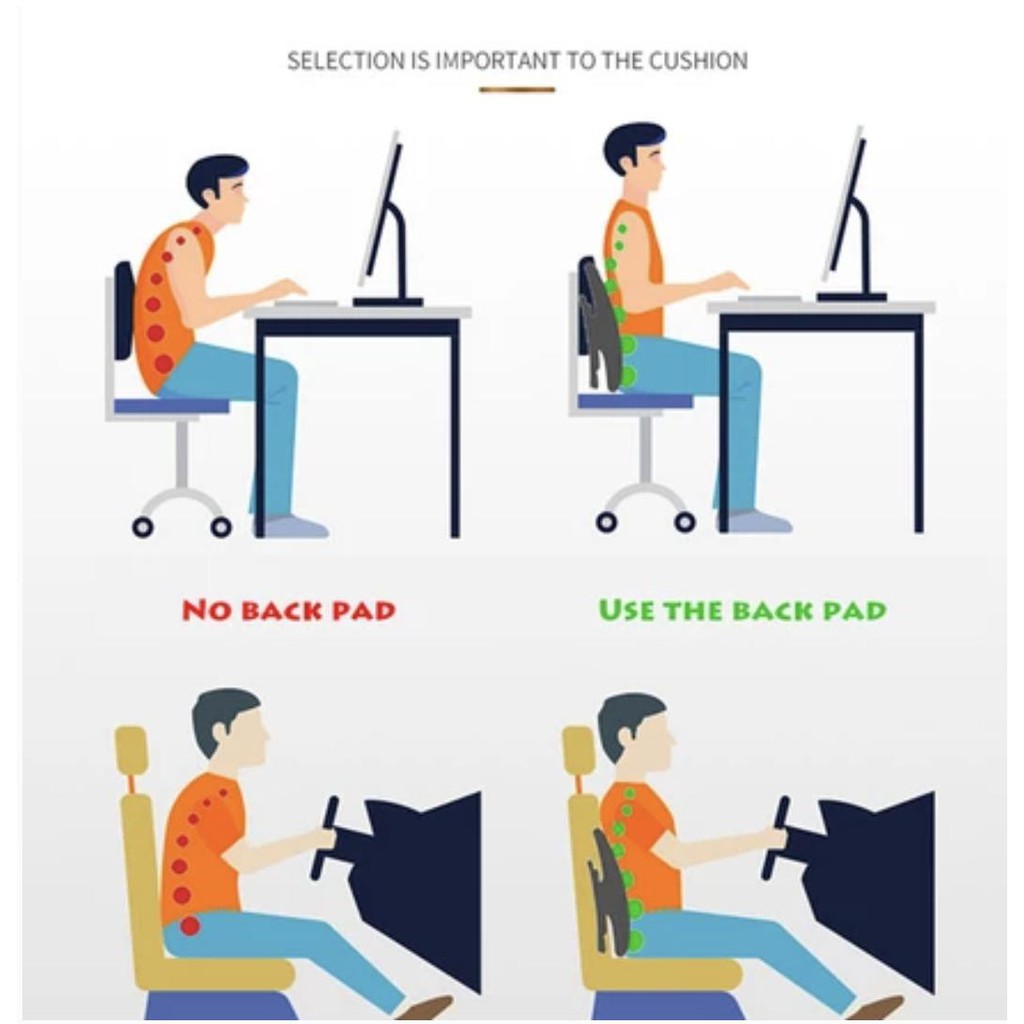 SELECTION IS IMPORTANT TO THE CUSHION

NO BACK PAD

USE THE BACK PAD