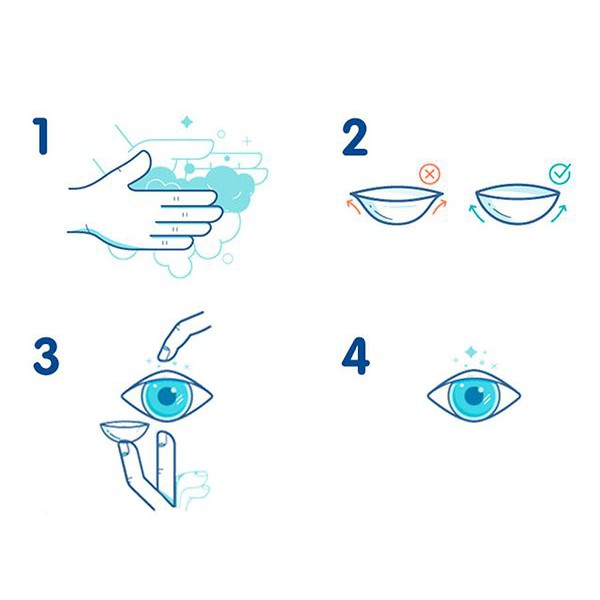 1

2

3

4