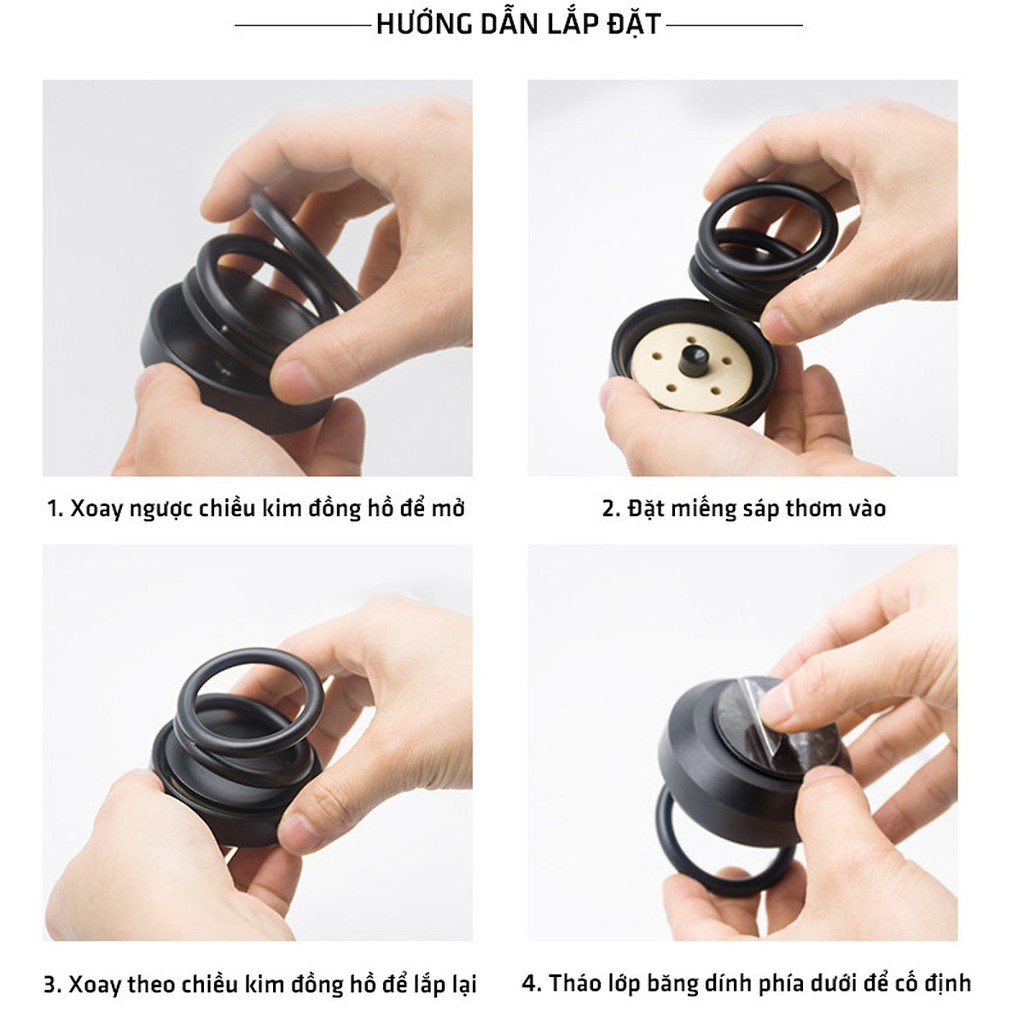 HƯỚNG DẪN LẮP ĐẶT

1. Xoay ngược chiều kim đồng hồ để mở

2. Đặt miếng sáp thơm vào

3. Xoay theo chiều kim đồng hồ để lắp lại

4. Tháo lớp băng dính phía dưới để cố định