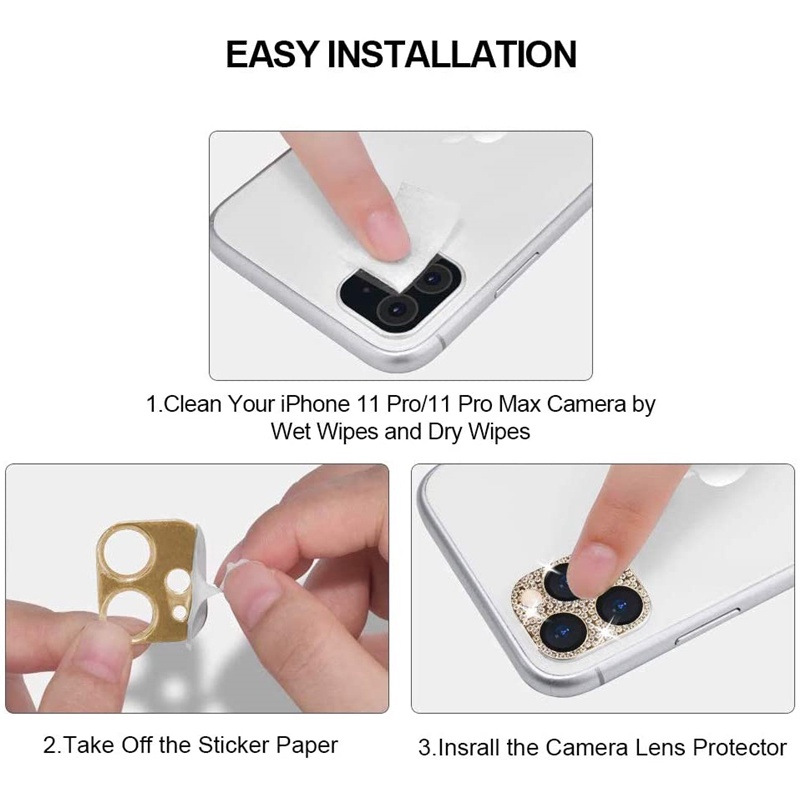 EASY INSTALLATION

1.Clean Your iPhone 11 Pro/11 Pro Max Camera by Wet Wipes and Dry Wipes

2.Take Off the Sticker Paper

3.Insrall the Camera Lens Protector