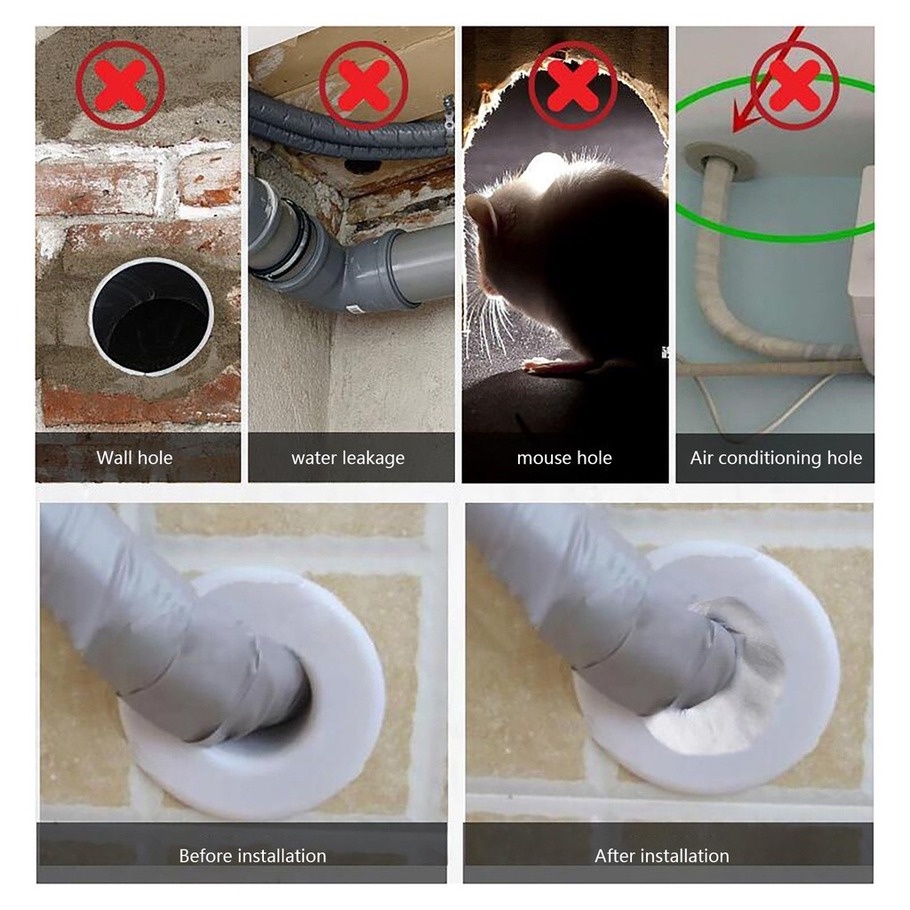 Wall hole

water leakage

mouse hole

Air conditioning hole

Before installation

After installation