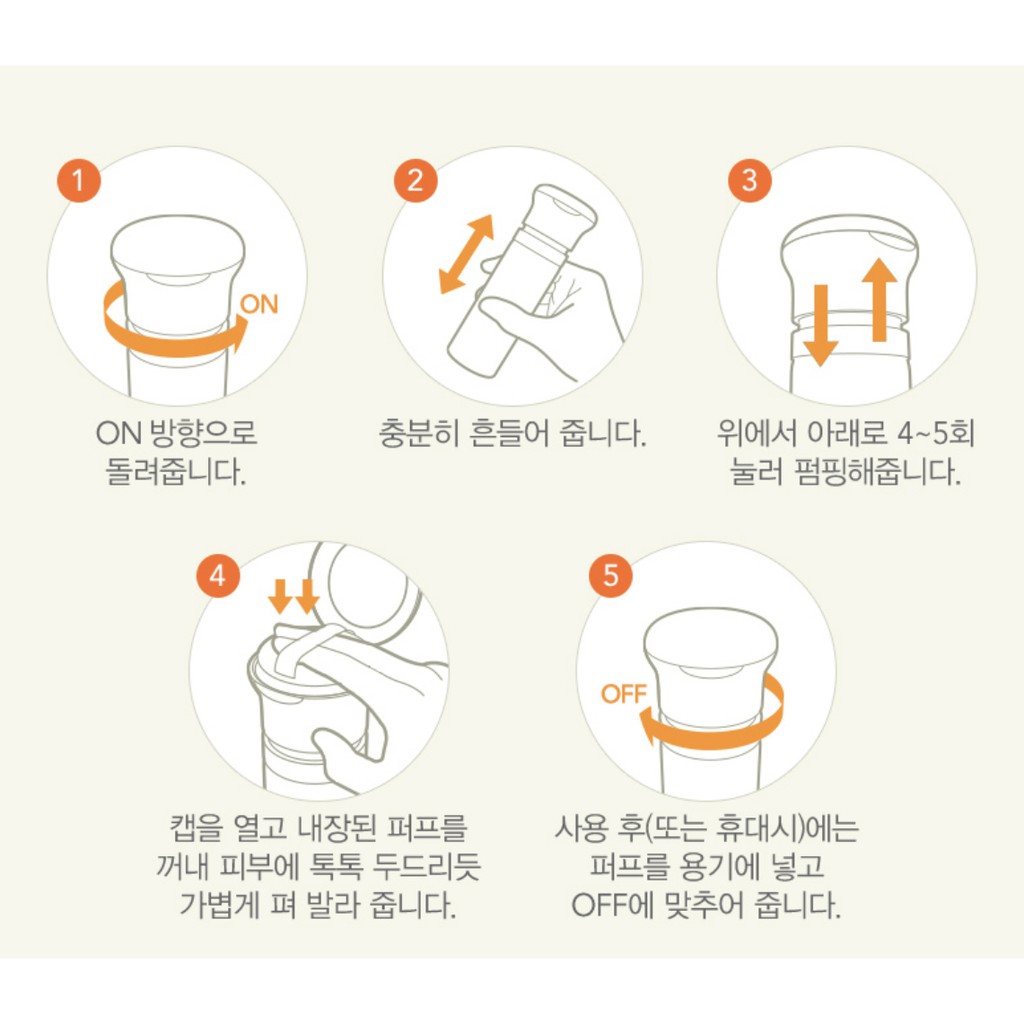 1

ON

ON 방향으로
돌려줍니다.

2

충분히 흔들어 줍니다.

3

위에서 아래로 4~5회
눌러 펌핑해줍니다.

4

캡을 열고 내장된 퍼프를
꺼내 피부에 톡톡 두드리듯
가볍게 펴 발라 줍니다.

5

OFF

사용 후(또는 휴대시)에는
퍼프를 용기에 넣고
OFF에 맞추어 줍니다.