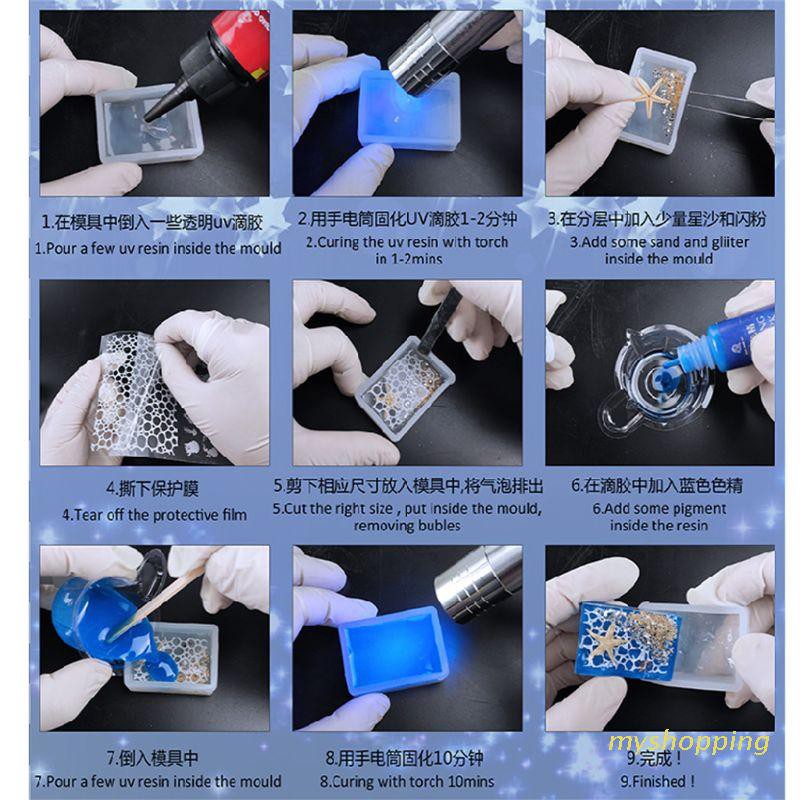 1.在模具中倒入一些透明uv滴胶
1.Pour a few uv resin inside the mould

2.用手电筒固化UV滴胶1-2分钟
2.Curing the uv resin with torch in 1-2mins

3.在分层中加入少量星沙和闪粉
3.Add some sand and gliiter inside the mould

4.撕下保护膜
4.Tear off the protective film

5.剪下相应尺寸放入模具中,将气泡排出
5.Cut the right size , put inside the mould, removing bubles

6.在滴胶中加入蓝色色精
6.Add some pigment inside the resin

7.倒入模具中
7.Pour a few uv resin inside the mould

8.用手电筒固化10分钟
8.Curing with torch 10mins

9.完成！
9.Finished !

myshopping