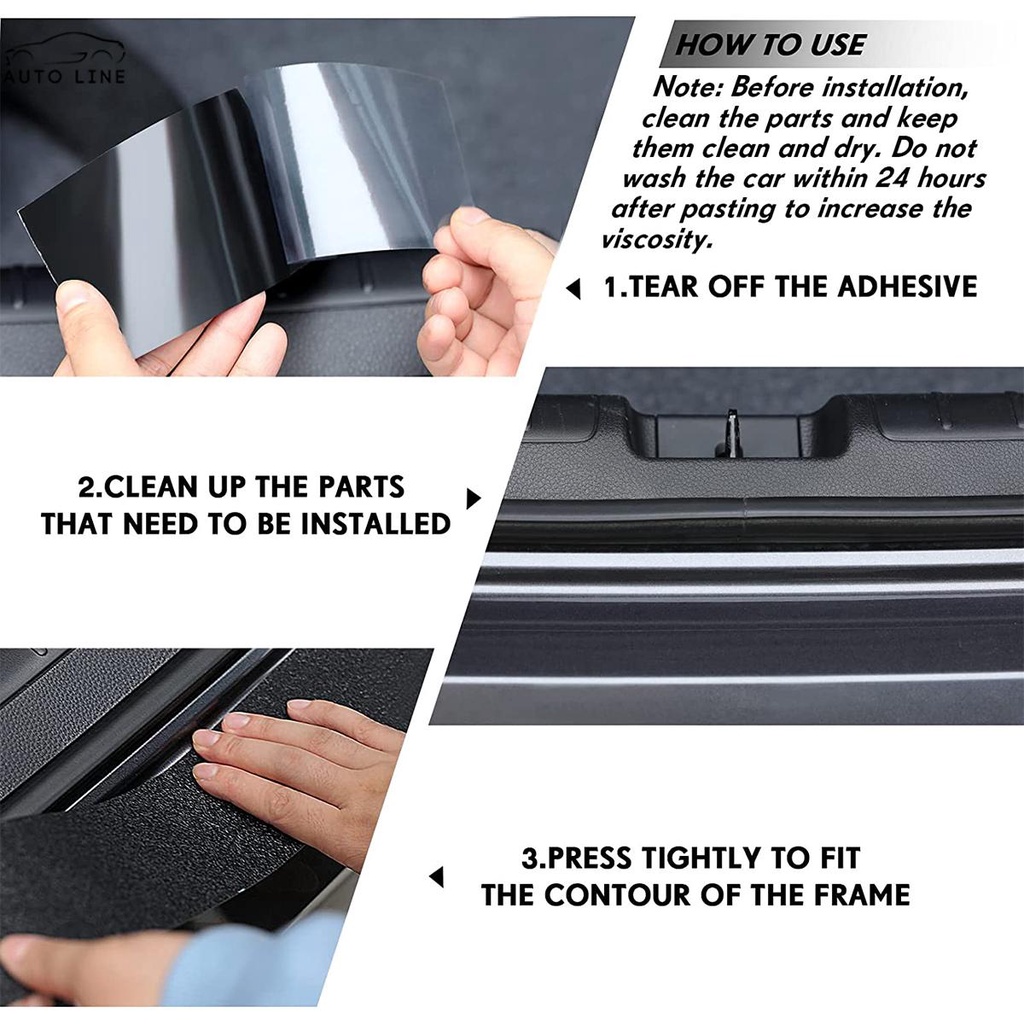 AUTO LINE

HOW TO USE

Note: Before installation, clean the parts and keep them clean and dry. Do not wash the car within 24 hours after pasting to increase the viscosity.

1.TEAR OFF THE ADHESIVE

2.CLEAN UP THE PARTS THAT NEED TO BE INSTALLED

3.PRESS TIGHTLY TO FIT THE CONTOUR OF THE FRAME