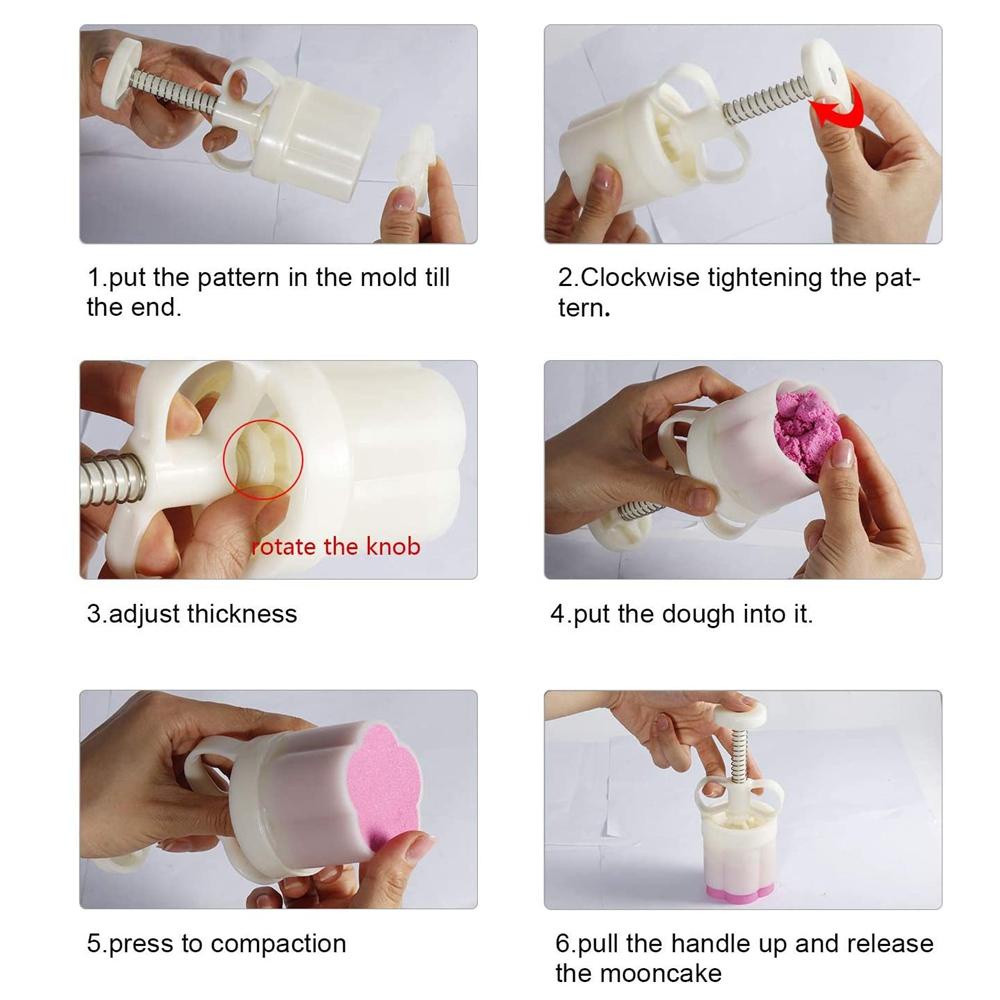 1.put the pattern in the mold till the end.

2.Clockwise tightening the pattern.

rotate the knob

3.adjust thickness

4.put the dough into it.

5.press to compaction

6.pull the handle up and release the mooncake