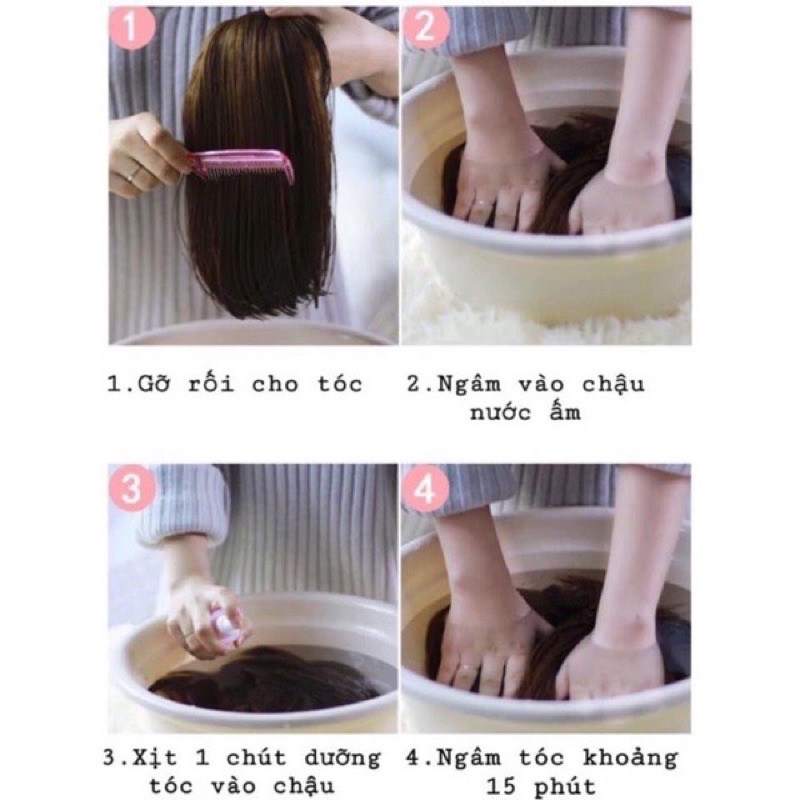 1

2

1.Gỡ rối cho tóc

2.Ngâm vào chậu nước ấm

3

4

3.Xịt 1 chút dưỡng tóc vào chậu

4.Ngâm tóc khoảng 15 phút