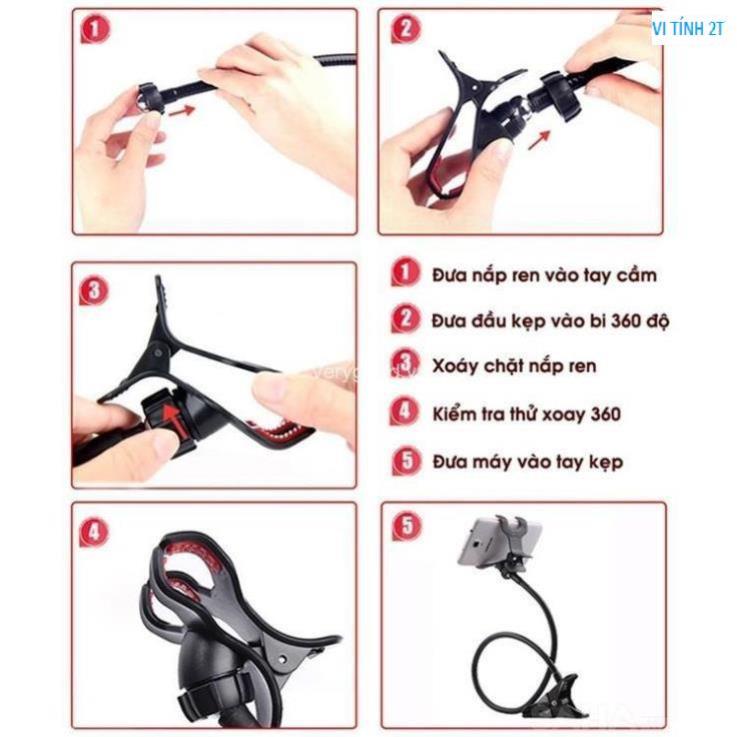 1

2

VI TÍNH 2T

3

1 Đưa nắp ren vào tay cầm

2 Đưa đầu kẹp vào bi 360 độ

3 Xoáy chặt nắp ren

4 Kiểm tra thử xoay 360

5 Đưa máy vào tay kẹp

4

5