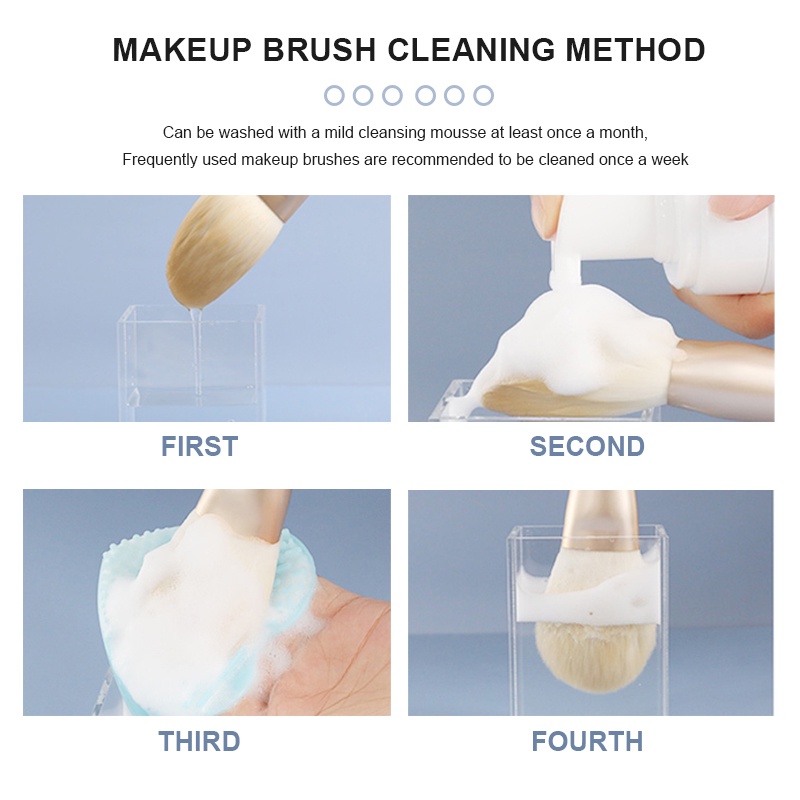 MAKEUP BRUSH CLEANING METHOD

Can be washed with a mild cleansing mousse at least once a month,
Frequently used makeup brushes are recommended to be cleaned once a week

FIRST

SECOND

THIRD

FOURTH