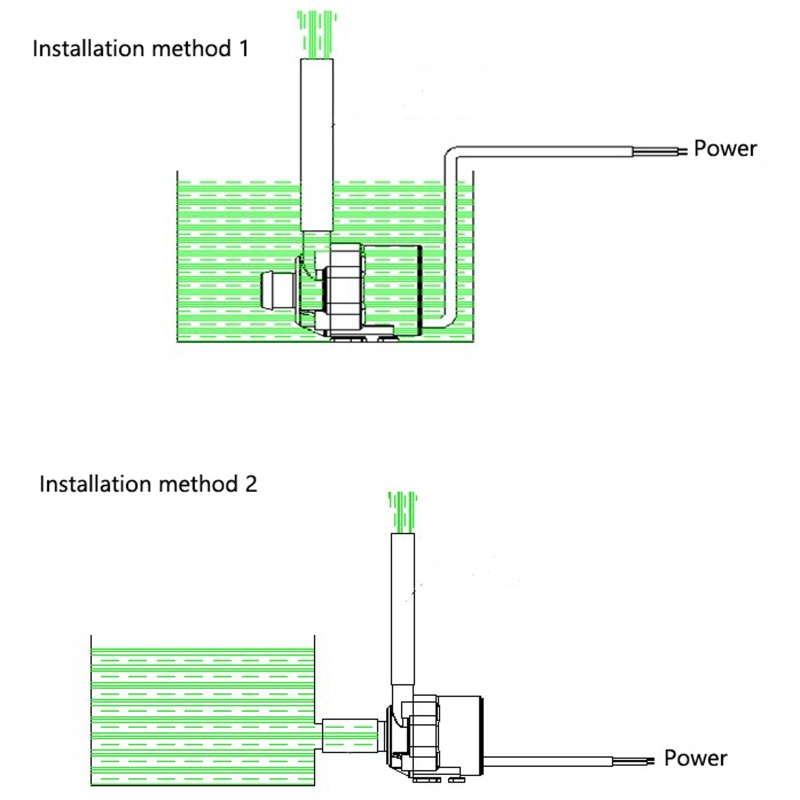 Installation method 1

Power

Installation method 2

Power