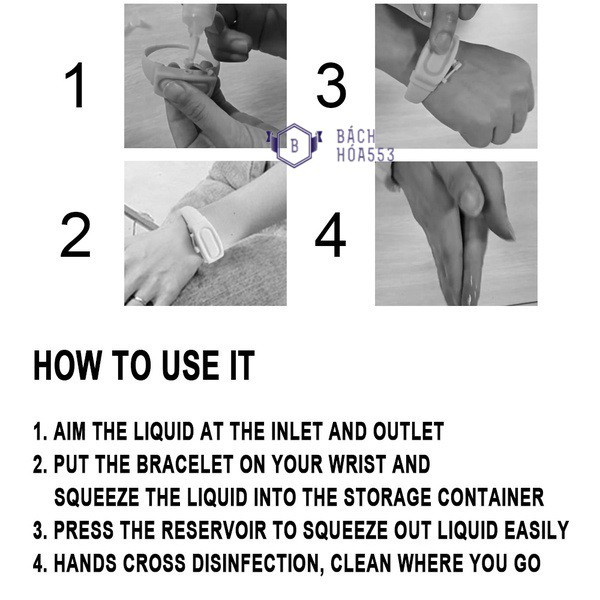 1

3

B BÁCH HÓA553

2

4

HOW TO USE IT

1. AIM THE LIQUID AT THE INLET AND OUTLET
2. PUT THE BRACELET ON YOUR WRIST AND SQUEEZE THE LIQUID INTO THE STORAGE CONTAINER
3. PRESS THE RESERVOIR TO SQUEEZE OUT LIQUID EASILY
4. HANDS CROSS DISINFECTION, CLEAN WHERE YOU GO