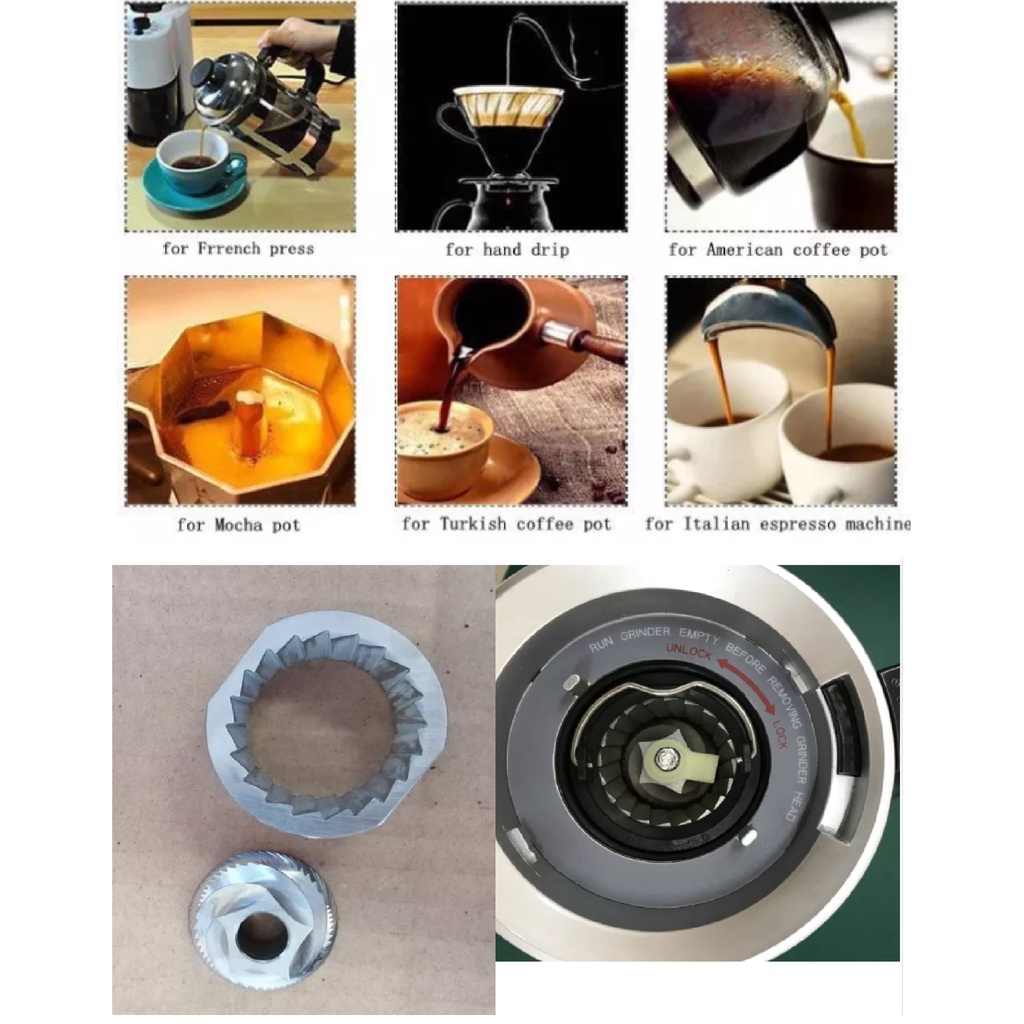 for Frrench press

for hand drip

for American coffee pot

for Mocha pot

for Turkish coffee pot

for Italian espresso machine

RUN GRINDER EMPTY BEFORE REMOVING GRINDER HEAD

UNLOCK

LOCK