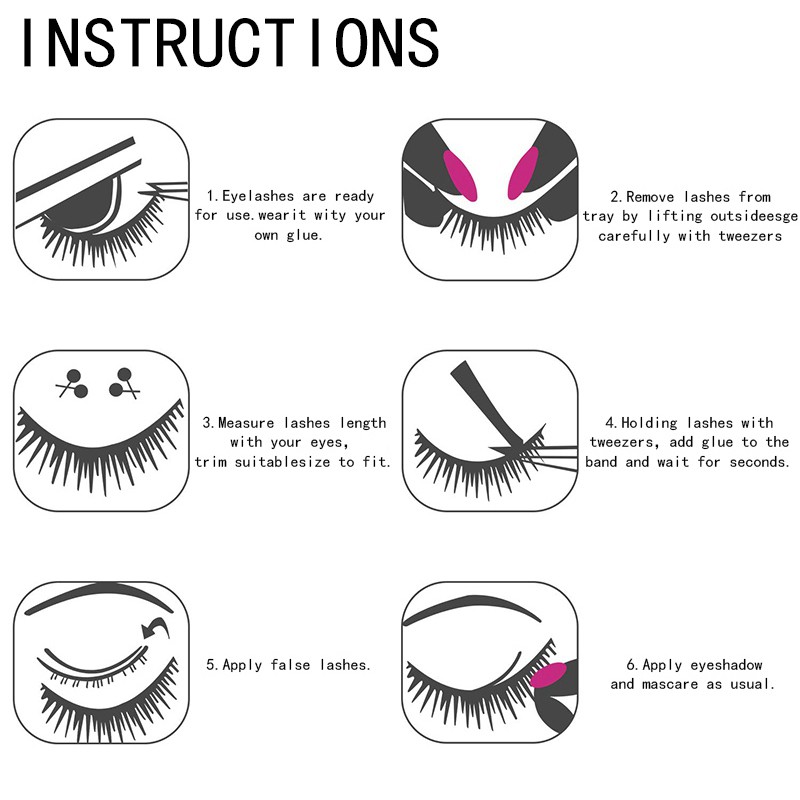 INSTRUCTIONS

1.Eyelashes are ready for use.wearit wity your own glue.

2.Remove lashes from tray by lifting outsideesge carefully with tweezers

3.Measure lashes length with your eyes, trim suitablesize to fit.

4.Holding lashes with tweezers, add glue to the band and wait for seconds.

5.Apply false lashes.

6.Apply eyeshadow and mascare as usual.