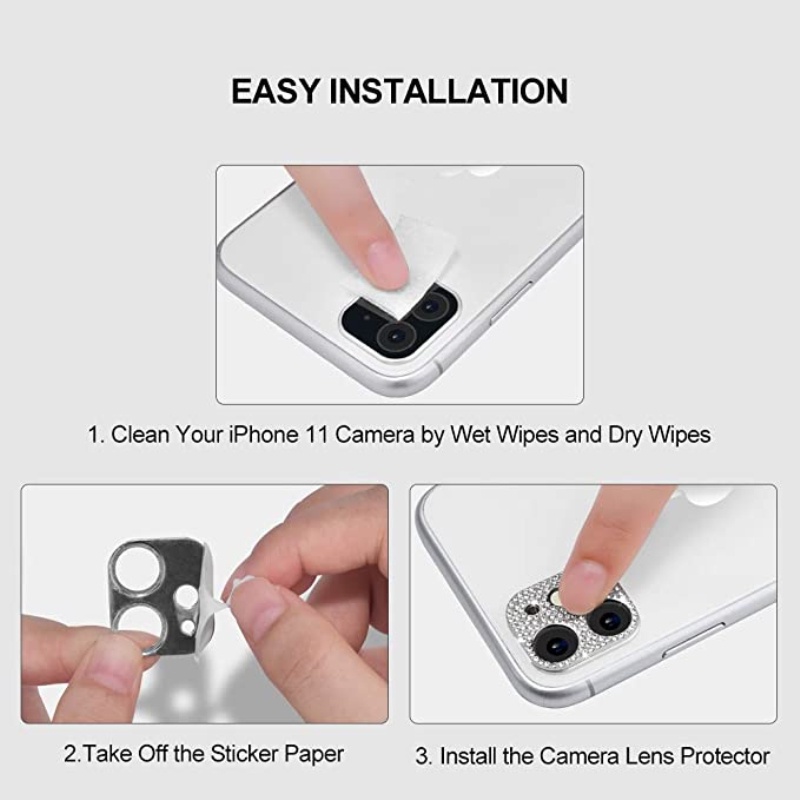 EASY INSTALLATION

1. Clean Your iPhone 11 Camera by Wet Wipes and Dry Wipes

2.Take Off the Sticker Paper

3. Install the Camera Lens Protector