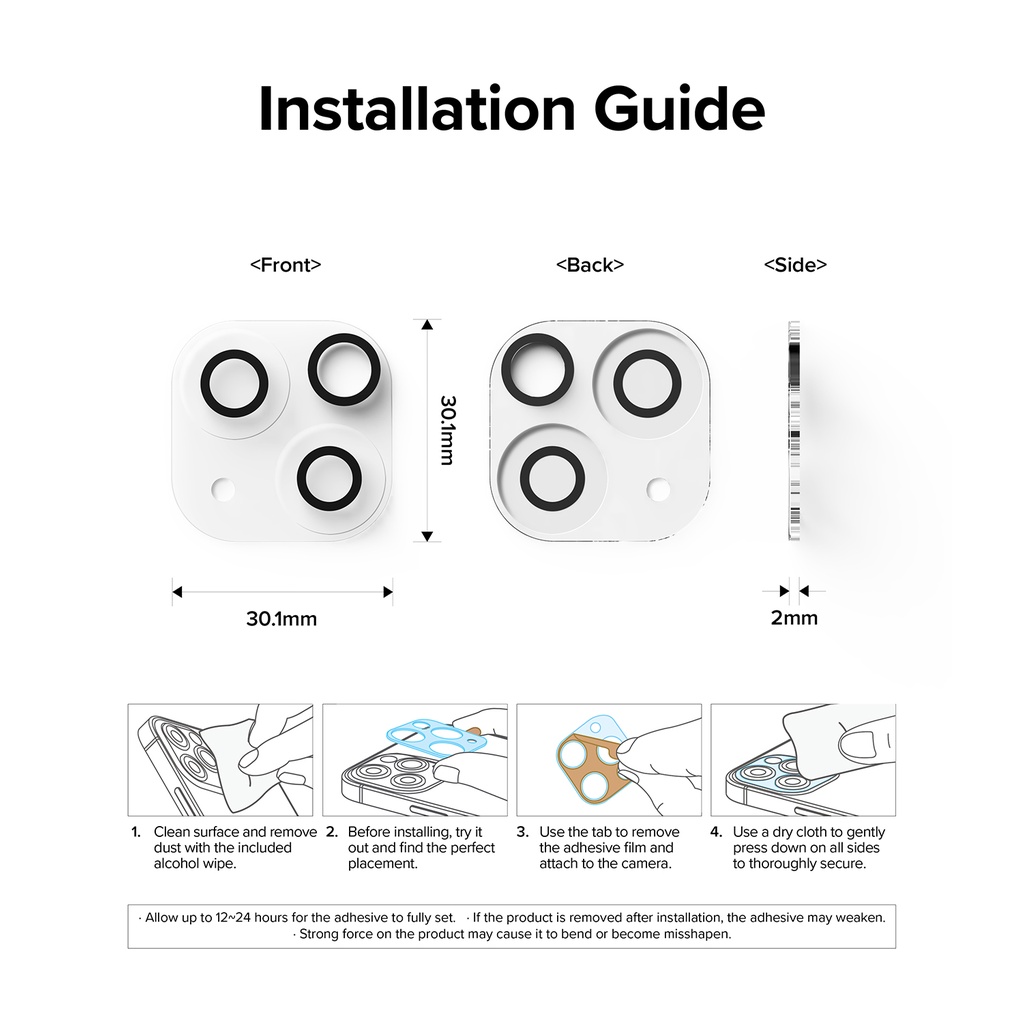 Installation Guide

<Front>

<Back>

<Side>

30.1mm

30.1mm

2mm

1. Clean surface and remove dust with the included alcohol wipe.

2. Before installing, try it out and find the perfect placement.

3. Use the tab to remove the adhesive film and attach to the camera.

4. Use a dry cloth to gently press down on all sides to thoroughly secure.

· Allow up to 12~24 hours for the adhesive to fully set. · If the product is removed after installation, the adhesive may weaken. · Strong force on the product may cause it to bend or become misshapen.