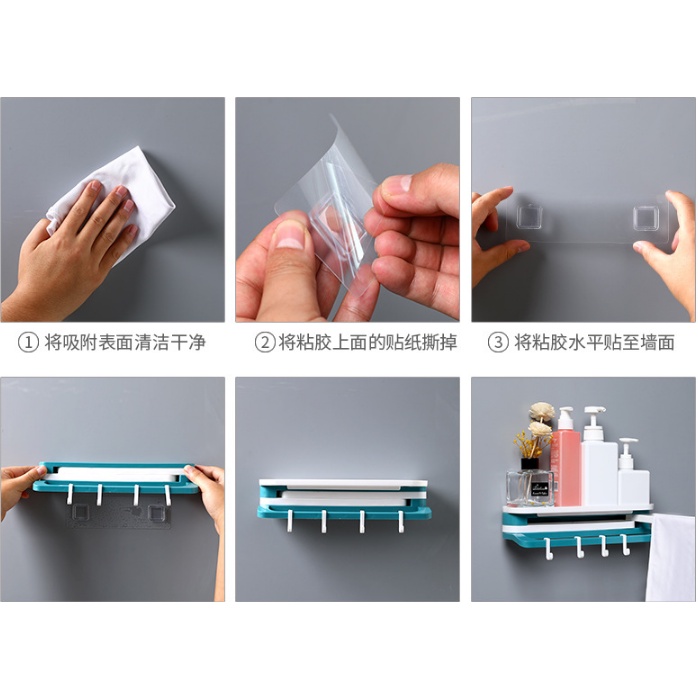 ① 将吸附表面清洁干净

② 将粘胶上面的贴纸撕掉

③ 将粘胶水平贴至墙面