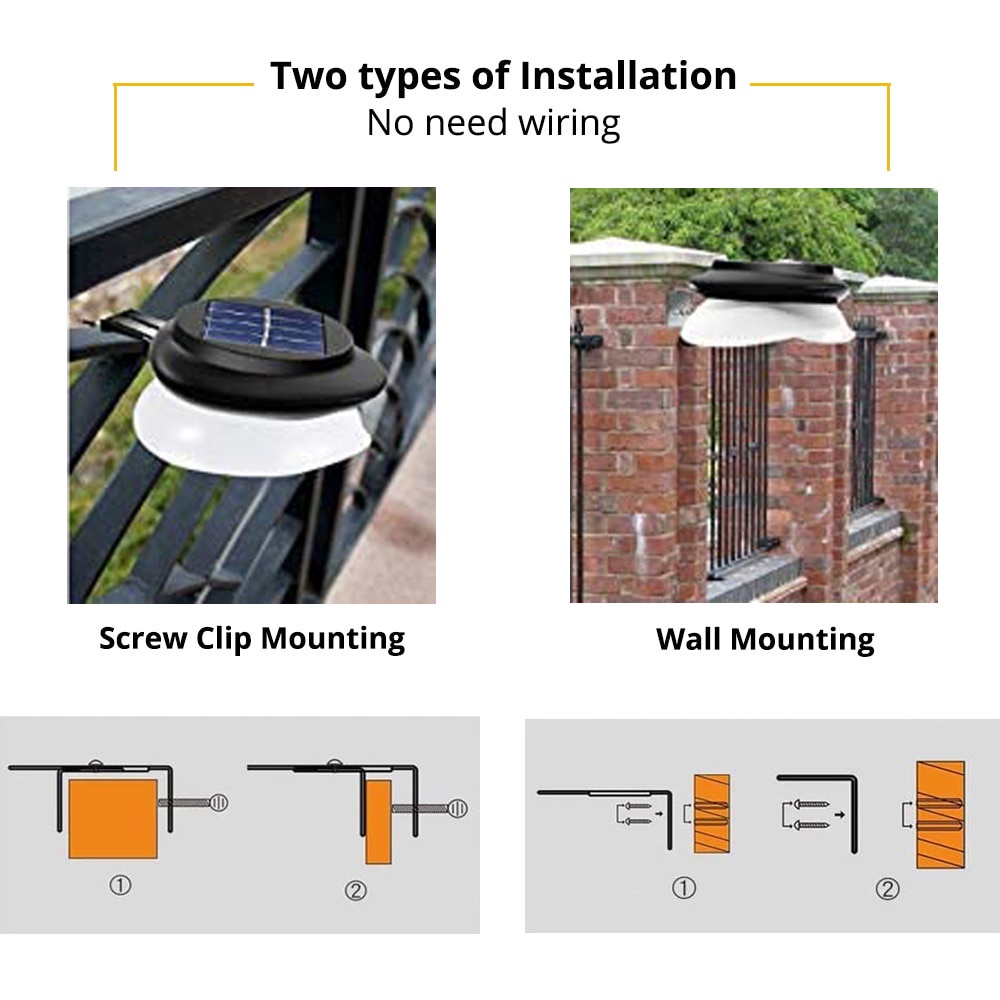 Two types of Installation
No need wiring

Screw Clip Mounting

Wall Mounting

①

②

①

②