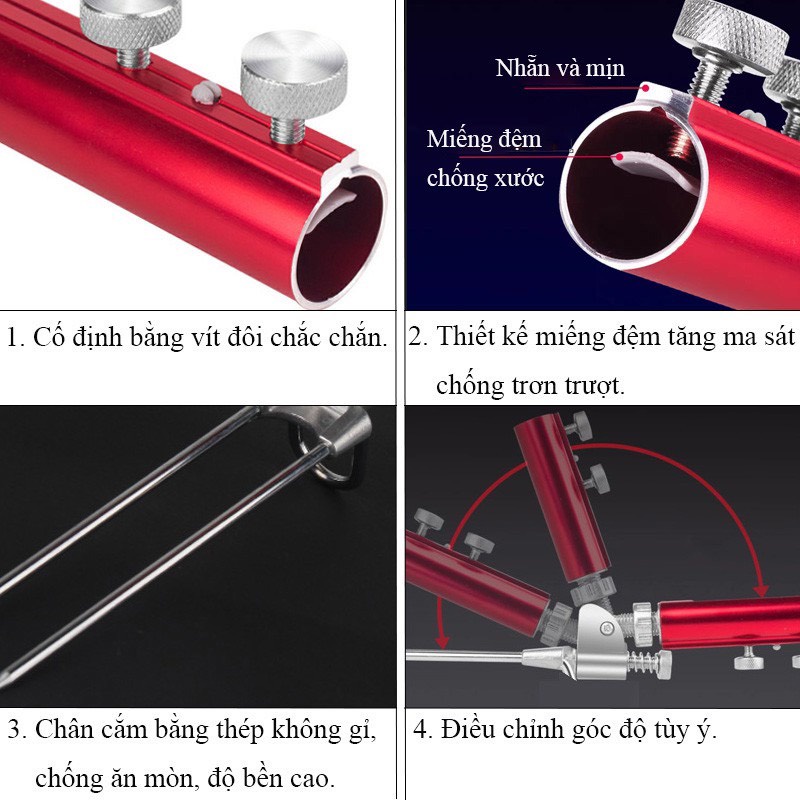 Nhẵn và mịn

Miếng đệm chống xước

1. Cố định bằng vít đôi chắc chắn.

2. Thiết kế miếng đệm tăng ma sát chống trơn trượt.

3. Chân cắm bằng thép không gỉ, chống ăn mòn, độ bền cao.

4. Điều chỉnh góc độ tùy ý.