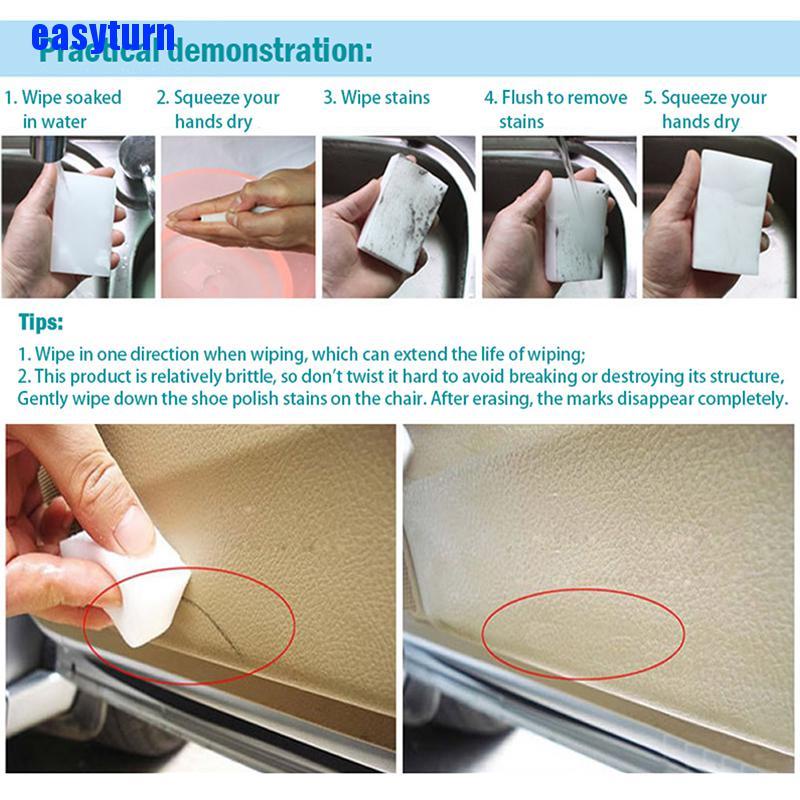 easyturn

Practical demonstration:

1. Wipe soaked in water

2. Squeeze your hands dry

3. Wipe stains

4. Flush to remove stains

5. Squeeze your hands dry

Tips:

1. Wipe in one direction when wiping, which can extend the life of wiping;
2. This product is relatively brittle, so don't twist it hard to avoid breaking or destroying its structure, Gently wipe down the shoe polish stains on the chair. After erasing, the marks disappear completely.