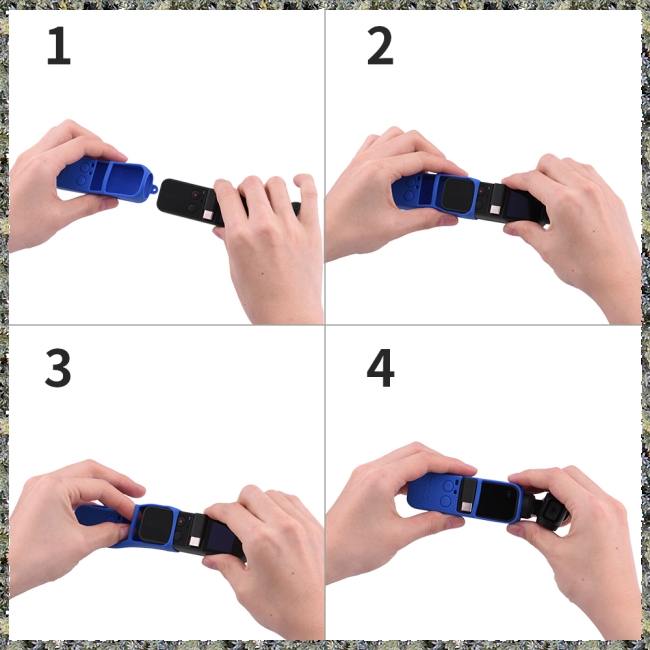 1

2

3

4