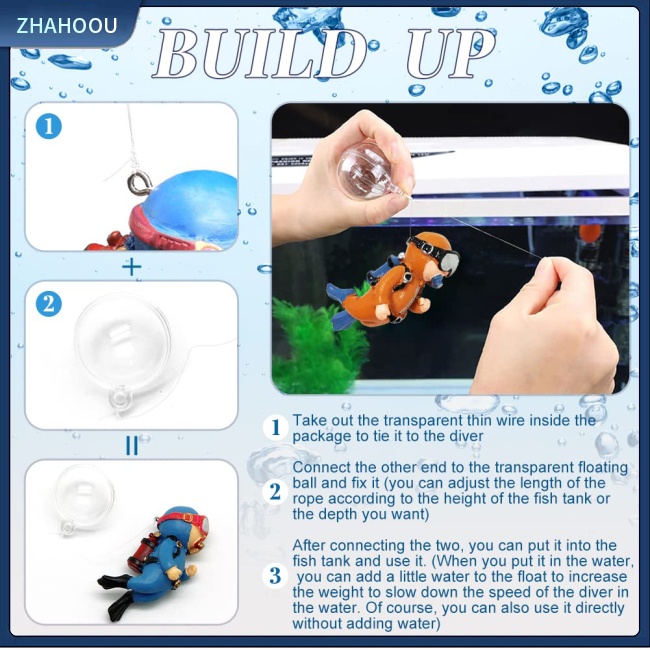 ZHAHOOU

BUILD UP

1

+

2

=

1 Take out the transparent thin wire inside the package to tie it to the diver

2 Connect the other end to the transparent floating ball and fix it (you can adjust the length of the rope according to the height of the fish tank or the depth you want)

3 After connecting the two, you can put it into the fish tank and use it. (When you put it in the water, you can add a little water to the float to increase the weight to slow down the speed of the diver in the water. Of course, you can also use it directly without adding water)