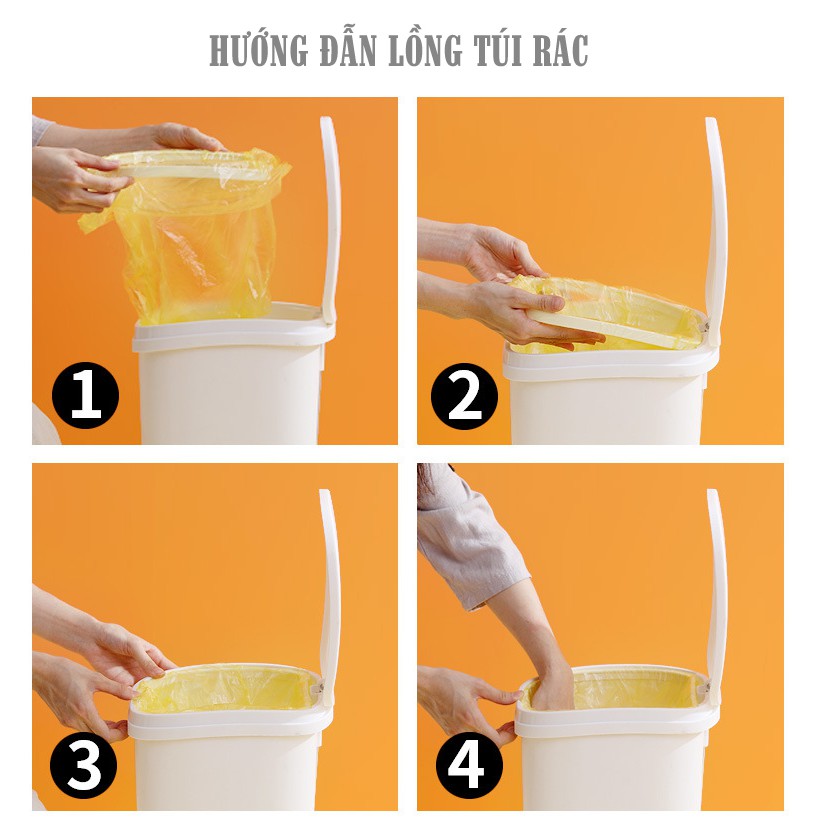 HƯỚNG DẪN LỒNG TÚI RÁC

1

2

3

4