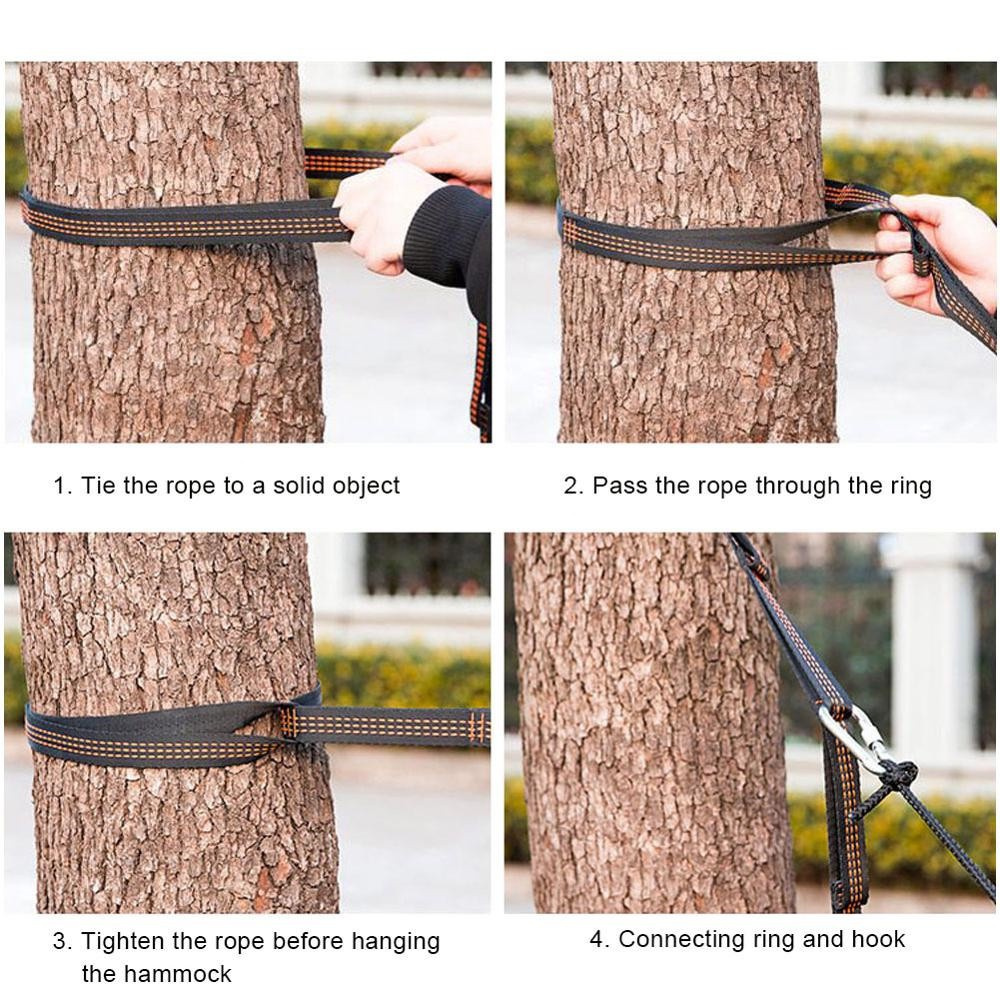 1. Tie the rope to a solid object

2. Pass the rope through the ring

3. Tighten the rope before hanging the hammock

4. Connecting ring and hook