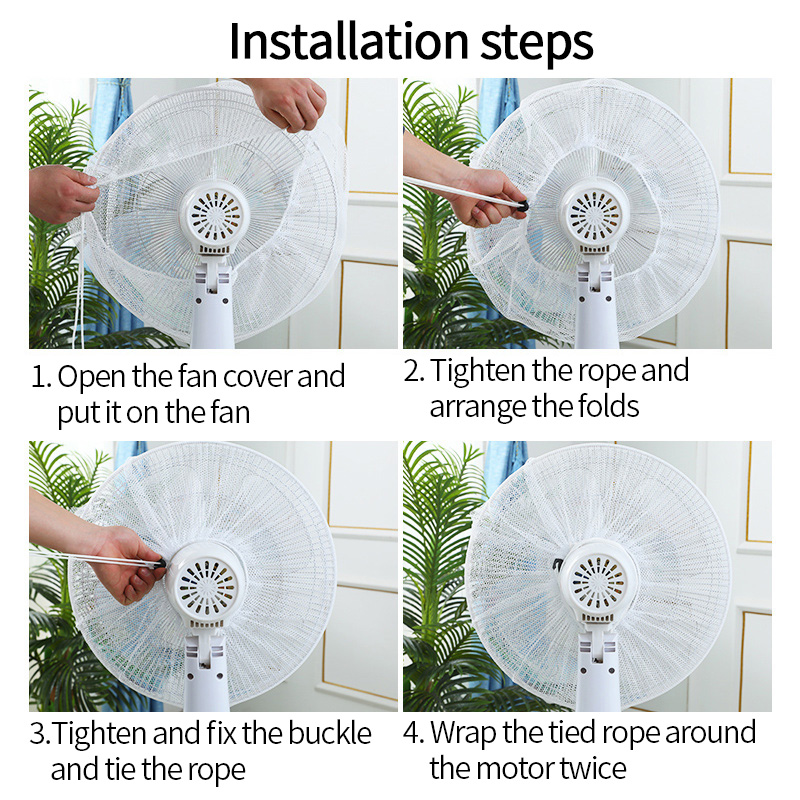 Installation steps

1. Open the fan cover and put it on the fan

2. Tighten the rope and arrange the folds

3.Tighten and fix the buckle and tie the rope

4. Wrap the tied rope around the motor twice