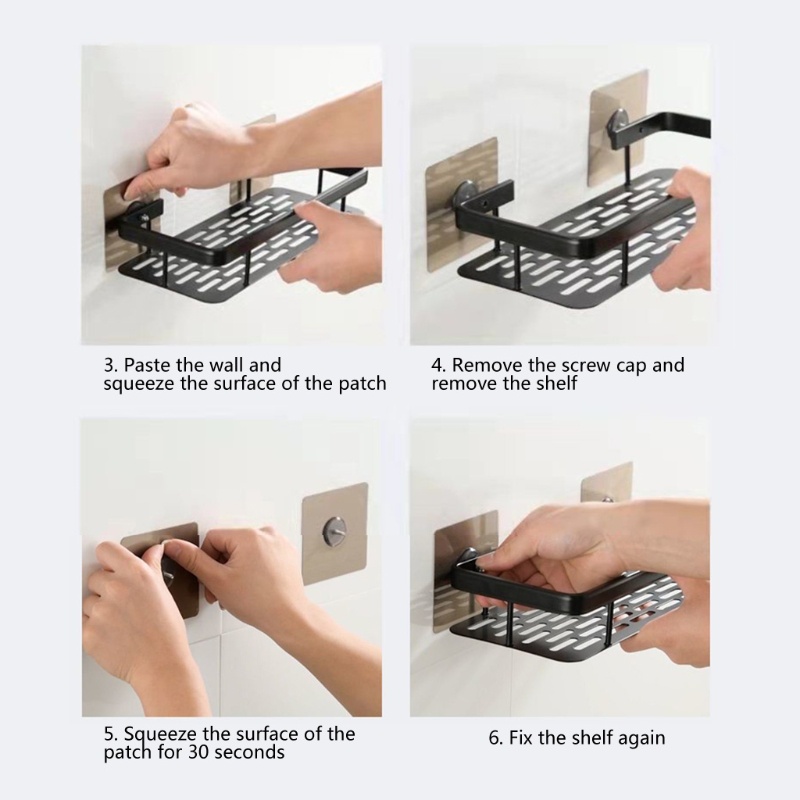 3. Paste the wall and squeeze the surface of the patch

4. Remove the screw cap and remove the shelf

5. Squeeze the surface of the patch for 30 seconds

6. Fix the shelf again