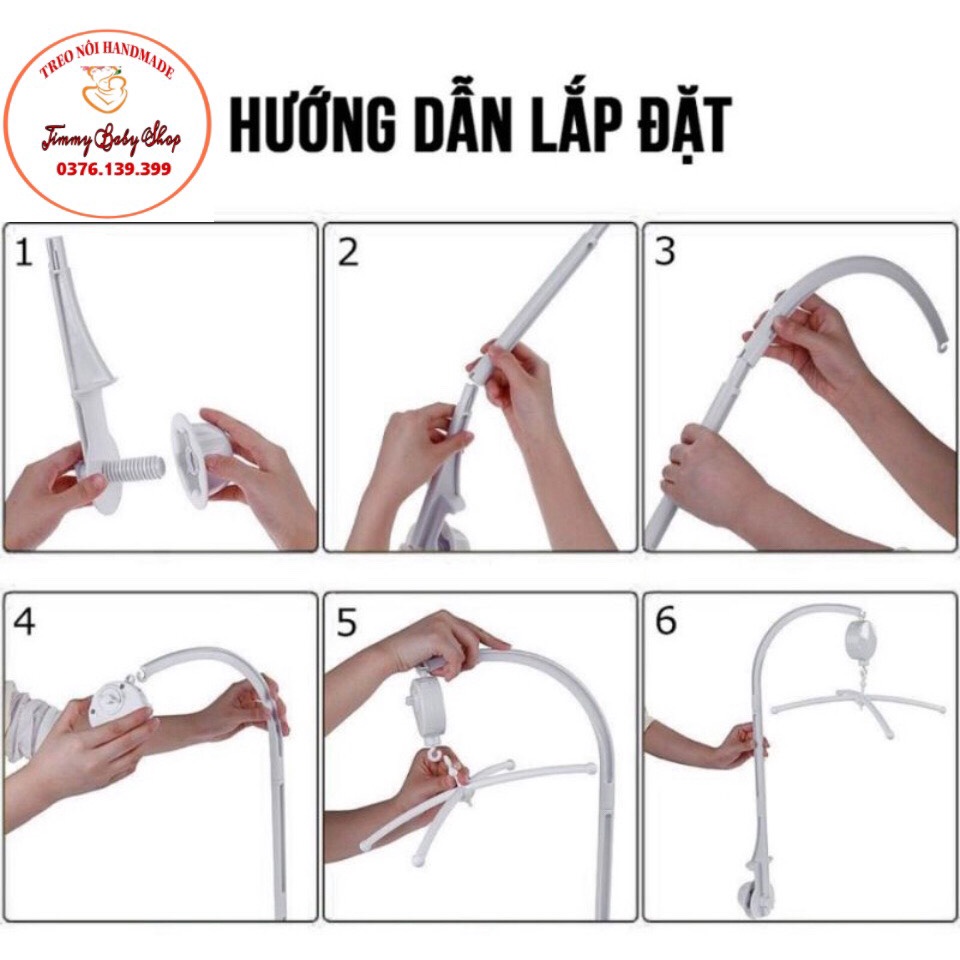 TREO NÔI HANDMADE
Jimmy Baby Shop
0376.139.399

HƯỚNG DẪN LẮP ĐẶT

1

2

3

4

5

6