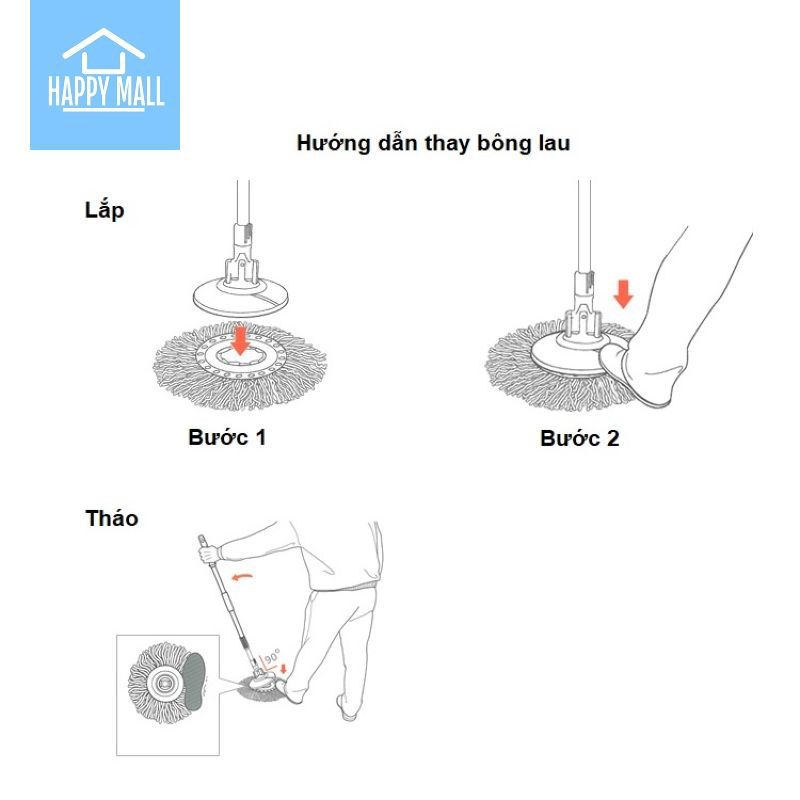 HAPPY MALL

Hướng dẫn thay bông lau

Lắp

Bước 1

Bước 2

Tháo

90°