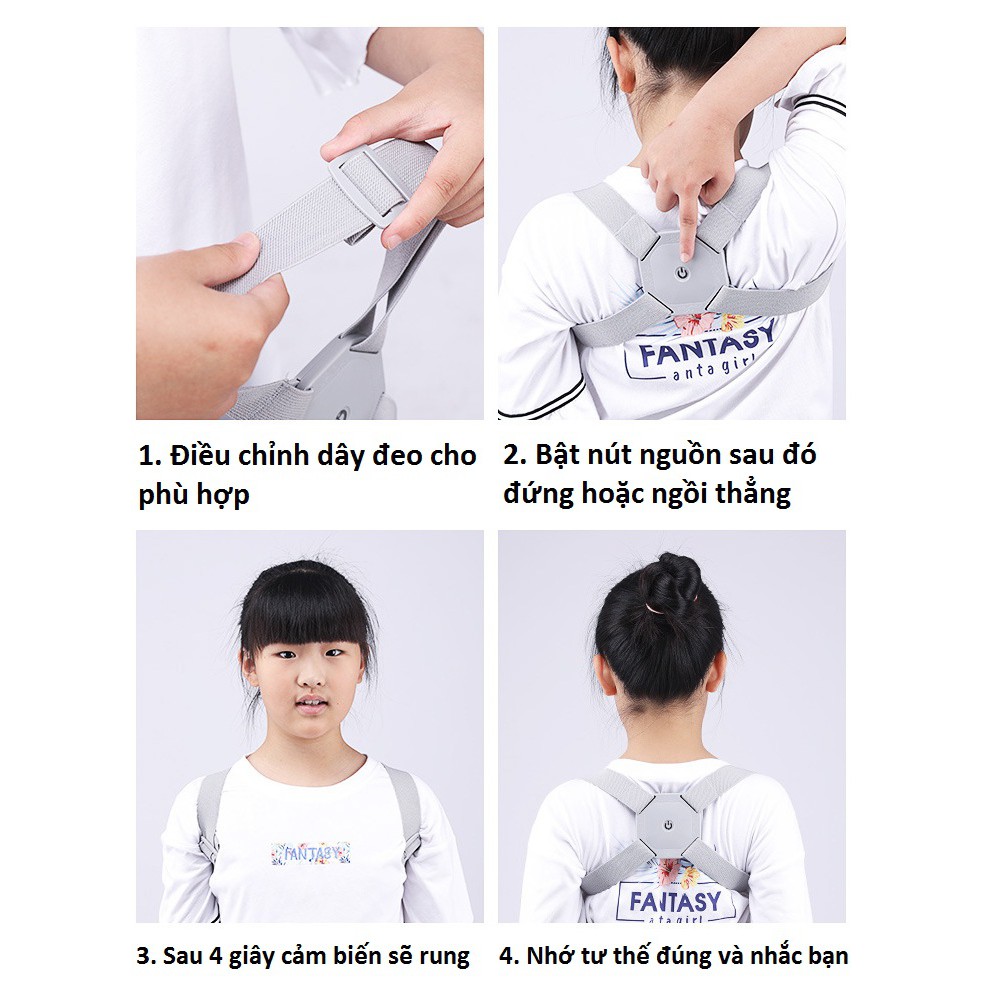 FANTASY
anta girl

1. Điều chỉnh dây đeo cho phù hợp

2. Bật nút nguồn sau đó đứng hoặc ngồi thẳng

FANTASY

FANTASY
anta girl

3. Sau 4 giây cảm biến sẽ rung

4. Nhớ tư thế đúng và nhắc bạn