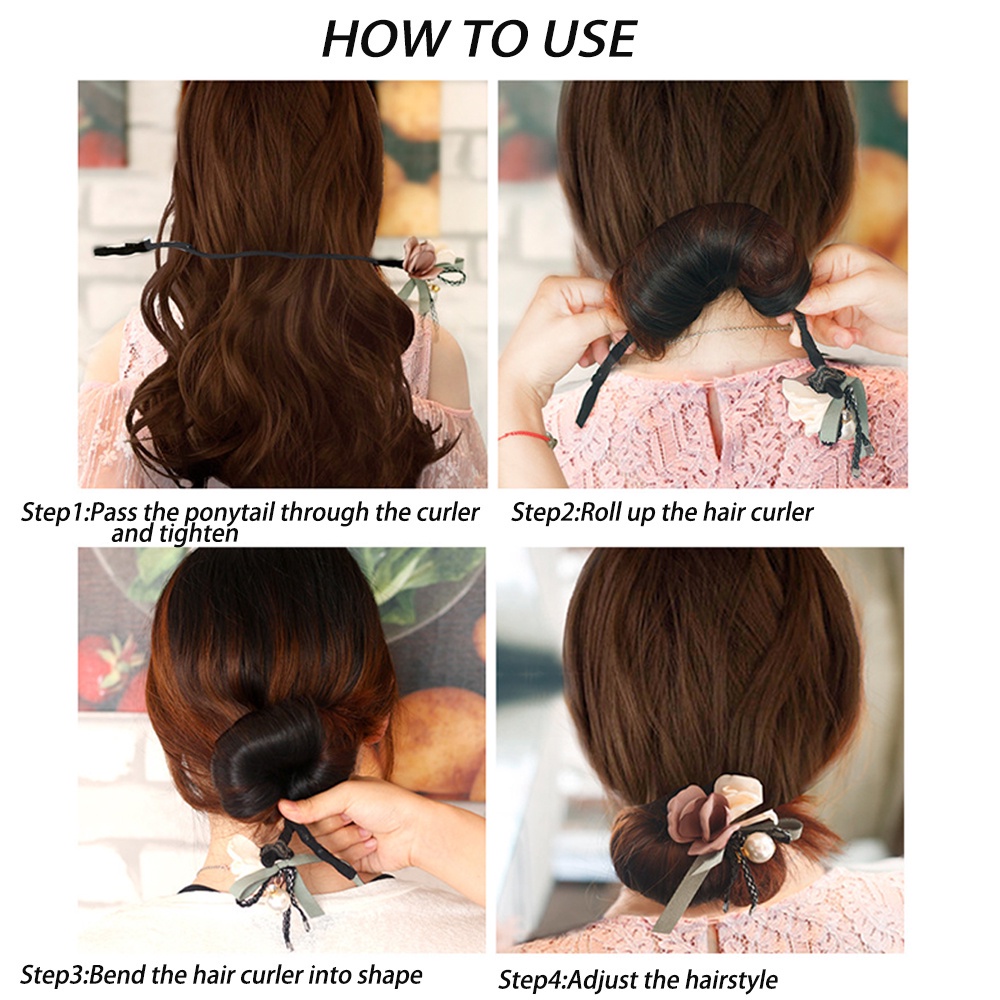 HOW TO USE

Step1:Pass the ponytail through the curler and tighten

Step2:Roll up the hair curler

Step3:Bend the hair curler into shape

Step4:Adjust the hairstyle