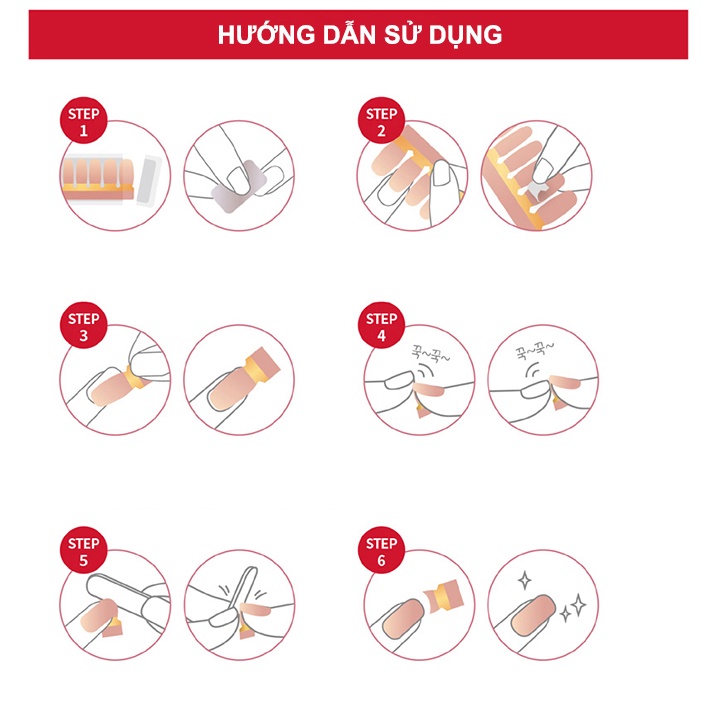 HƯỚNG DẪN SỬ DỤNG

STEP 1

STEP 2

STEP 3

STEP 4

꾹~꾹~

꾹~꾹~

STEP 5

STEP 6