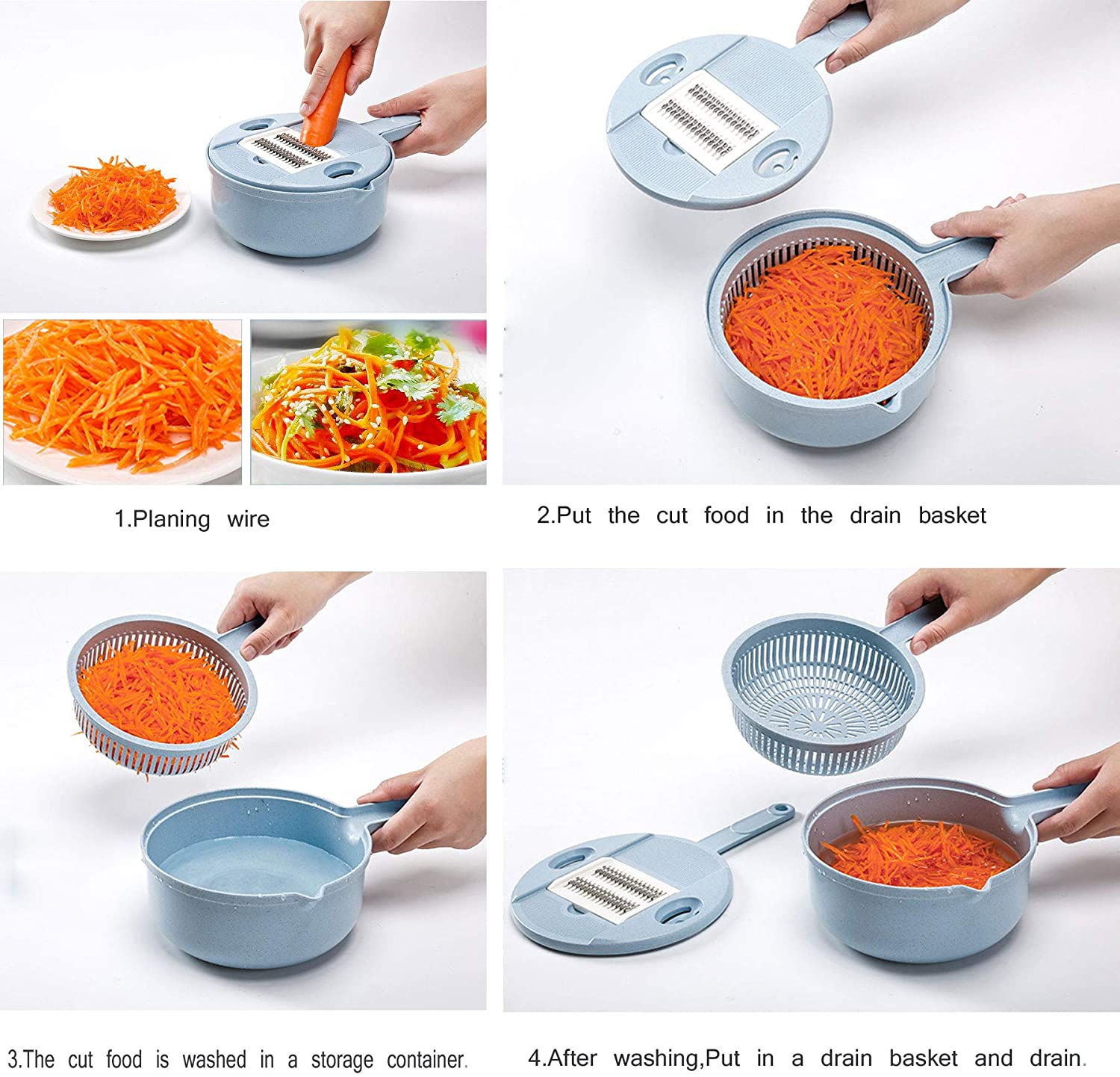 1.Planing wire

2.Put the cut food in the drain basket

3.The cut food is washed in a storage container.

4.After washing,Put in a drain basket and drain.