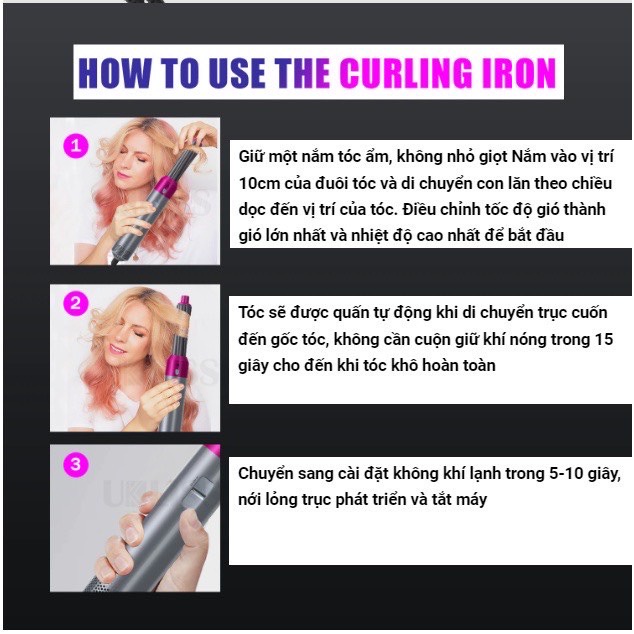 HOW TO USE THE CURLING IRON

1

Giữ một nắm tóc ẩm, không nhỏ giọt Nắm vào vị trí 10cm của đuôi tóc và di chuyển con lăn theo chiều dọc đến vị trí của tóc. Điều chỉnh tốc độ gió thành gió lớn nhất và nhiệt độ cao nhất để bắt đầu

2

Tóc sẽ được quấn tự động khi di chuyển trục cuốn đến gốc tóc, không cần cuộn giữ khí nóng trong 15 giây cho đến khi tóc khô hoàn toàn

3

Chuyển sang cài đặt không khí lạnh trong 5-10 giây, nới lỏng trục phát triển và tắt máy