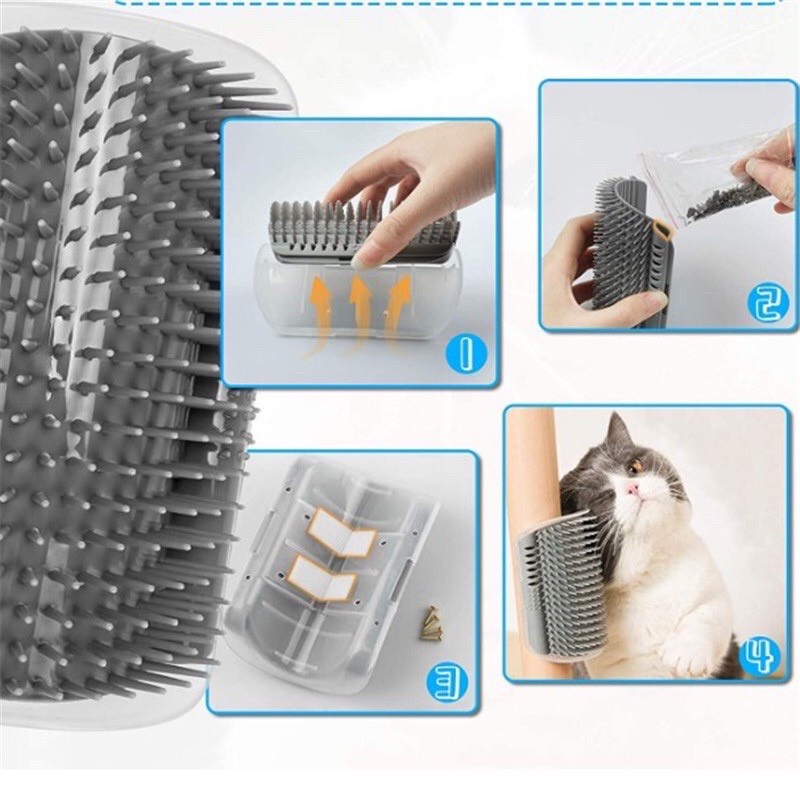 1

2

3

4