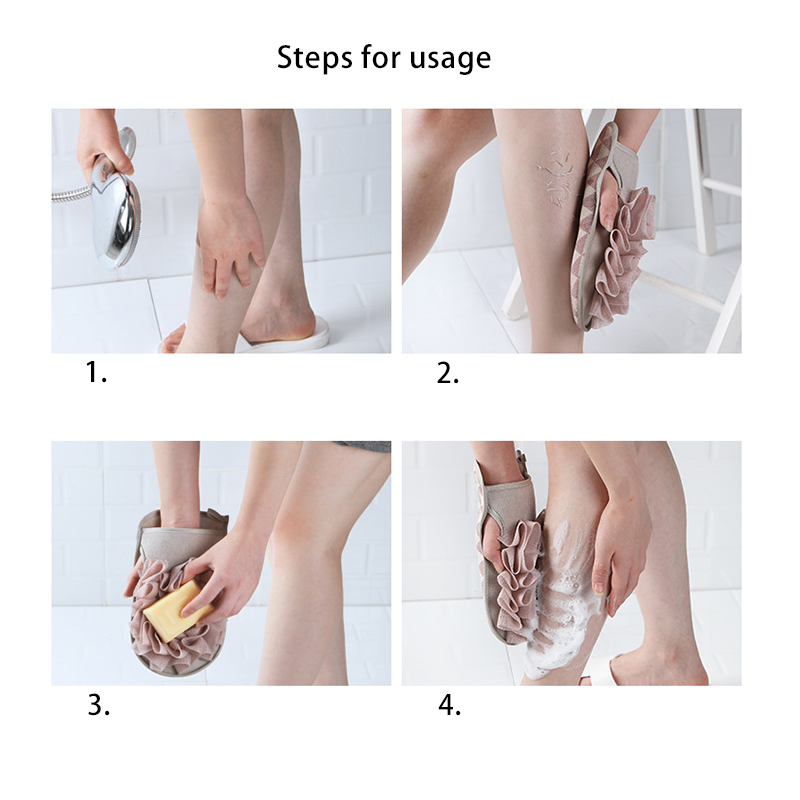 Steps for usage

1.

2.

3.

4.