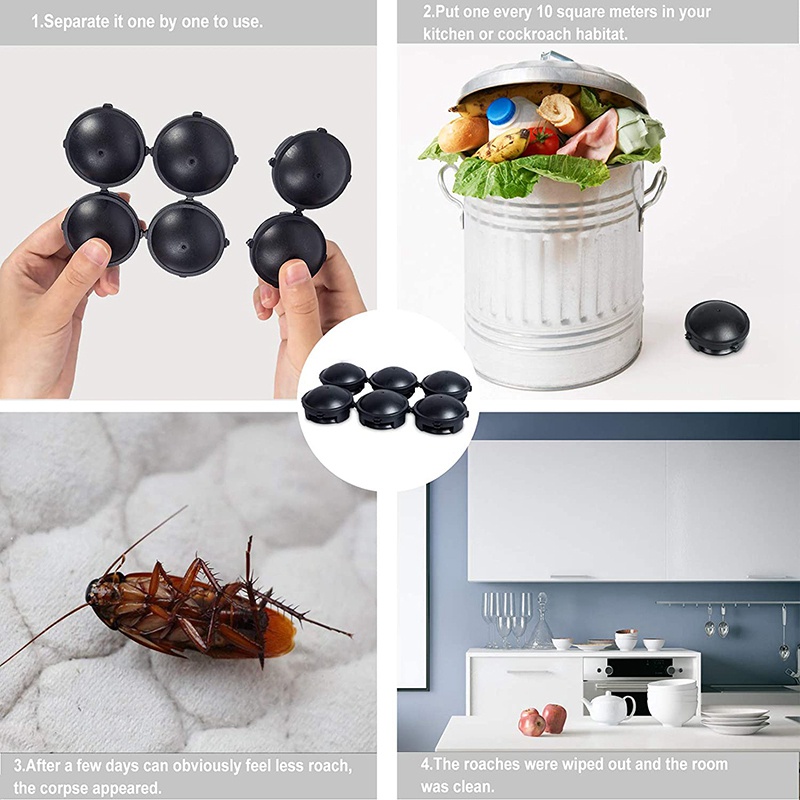 1.Separate it one by one to use.

2.Put one every 10 square meters in your kitchen or cockroach habitat.

3.After a few days can obviously feel less roach, the corpse appeared.

4.The roaches were wiped out and the room was clean.