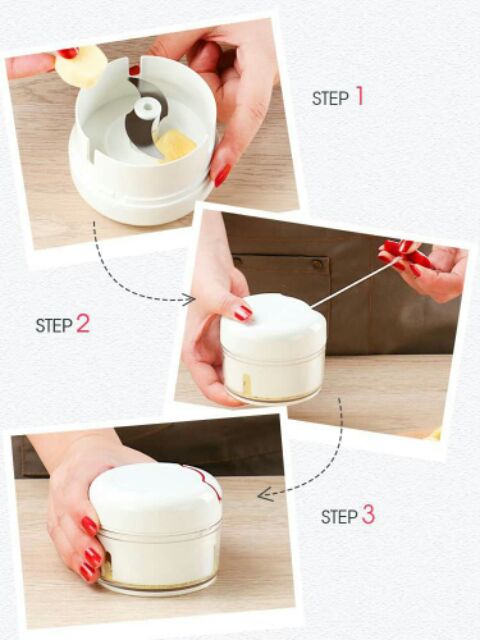 STEP 1

STEP 2

STEP 3