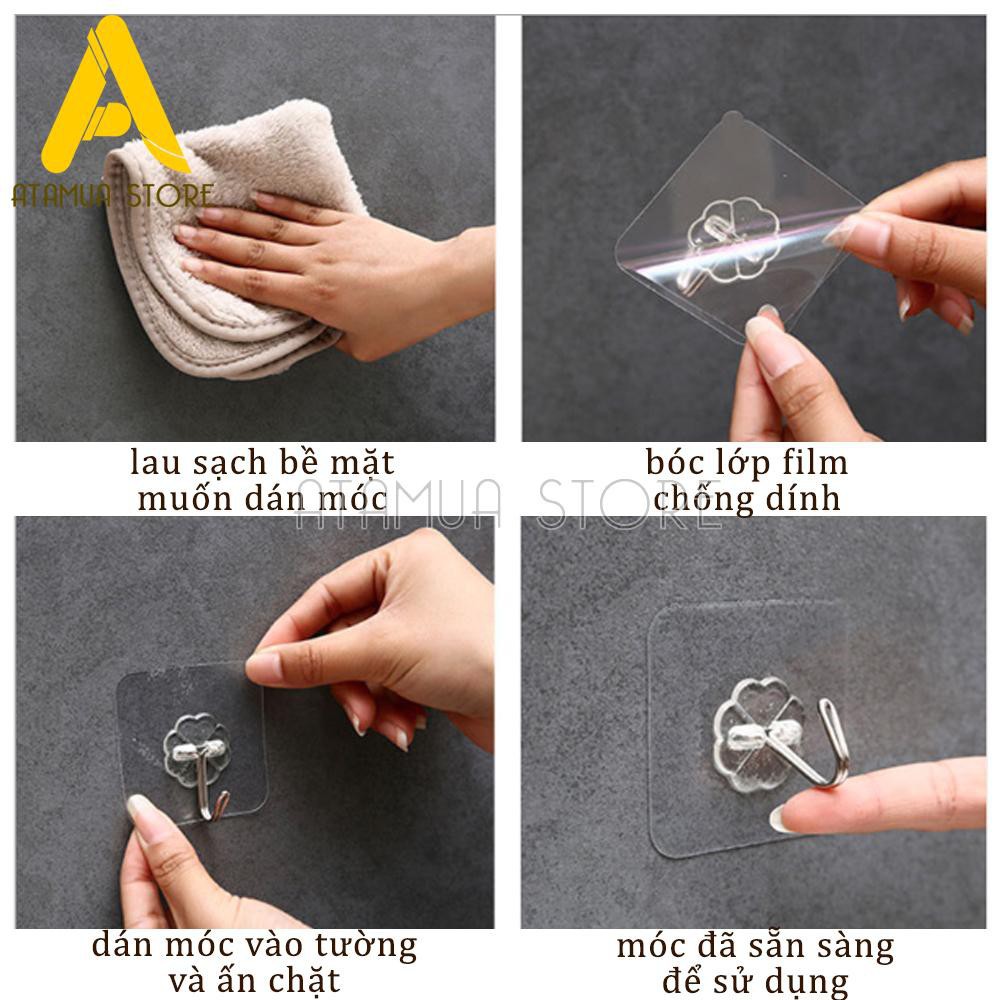 ATAMUA STORE

lau sạch bề mặt muốn dán móc

bóc lớp film chống dính

ATAMUA STORE

dán móc vào tường và ấn chặt

móc đã sẵn sàng để sử dụng