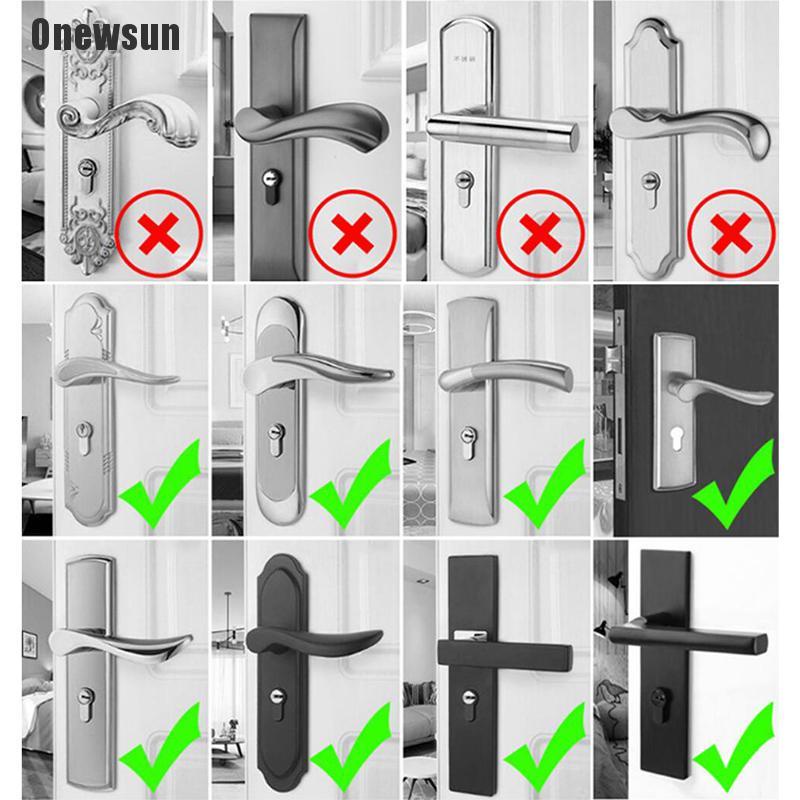 Onewsun