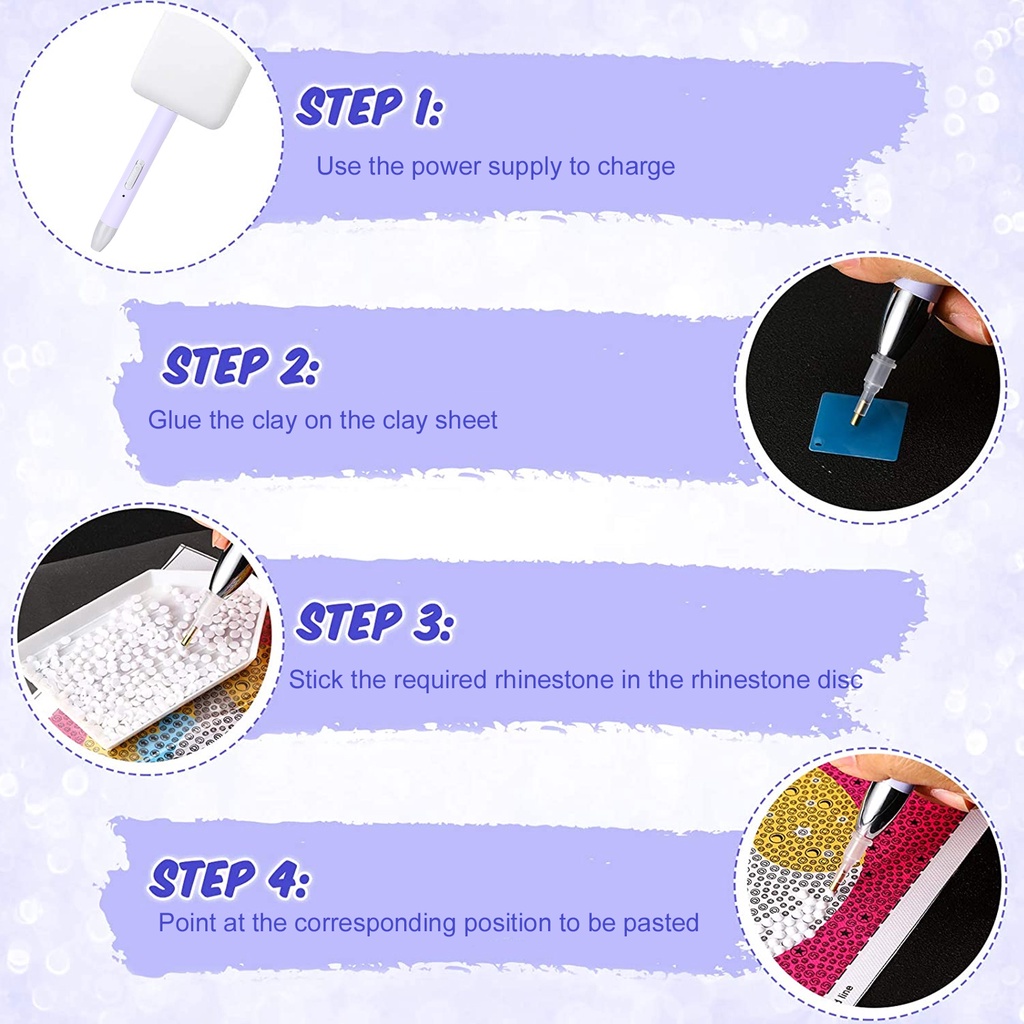 STEP 1:
Use the power supply to charge

STEP 2:
Glue the clay on the clay sheet

STEP 3:
Stick the required rhinestone in the rhinestone disc

STEP 4:
Point at the corresponding position to be pasted

line