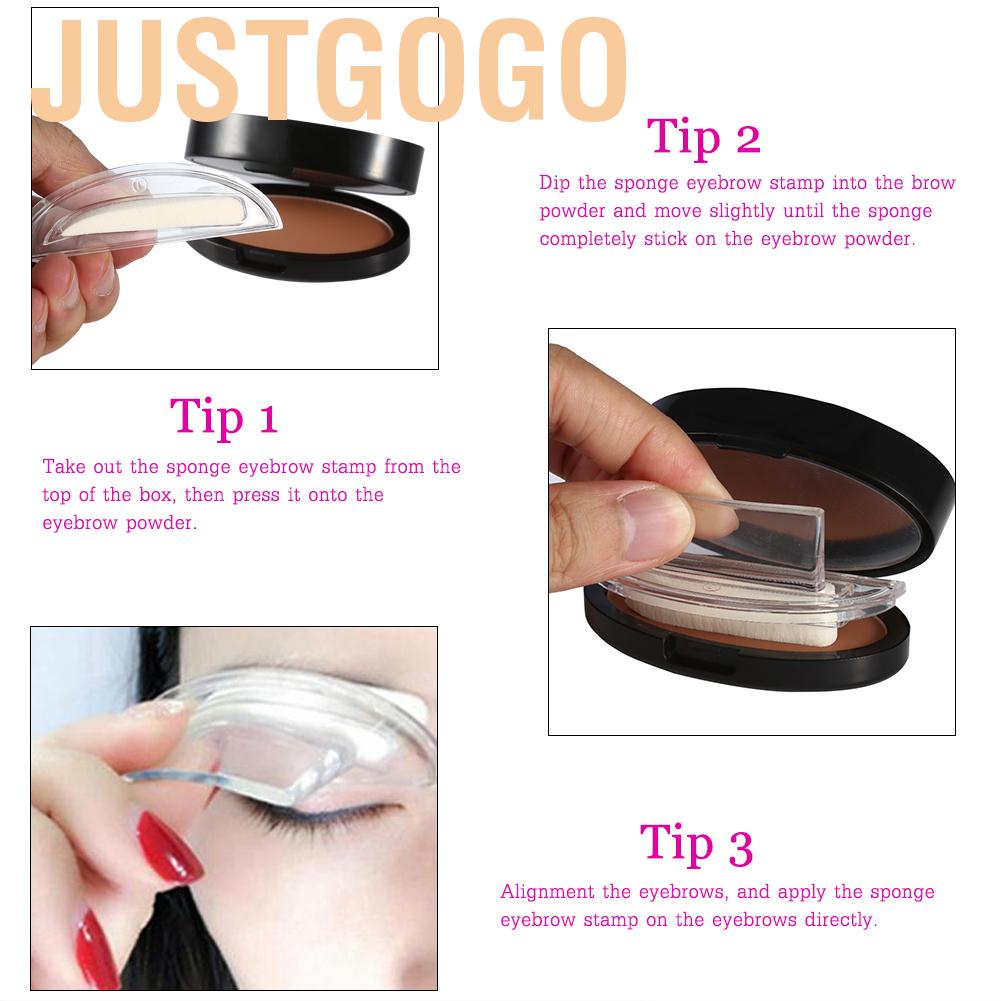 JUSTGOGO

Tip 2

Dip the sponge eyebrow stamp into the brow powder and move slightly until the sponge completely stick on the eyebrow powder.

Tip 1

Take out the sponge eyebrow stamp from the top of the box, then press it onto the eyebrow powder.

Tip 3

Alignment the eyebrows, and apply the sponge eyebrow stamp on the eyebrows directly.