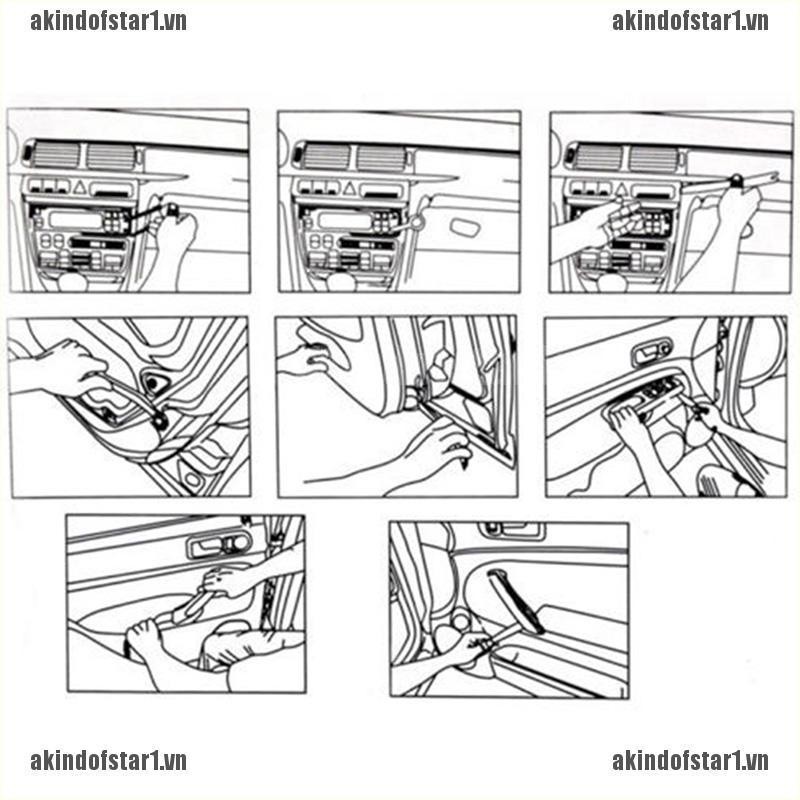 akindofstar1.vn akindofstar1.vn

akindofstar1.vn akindofstar1.vn