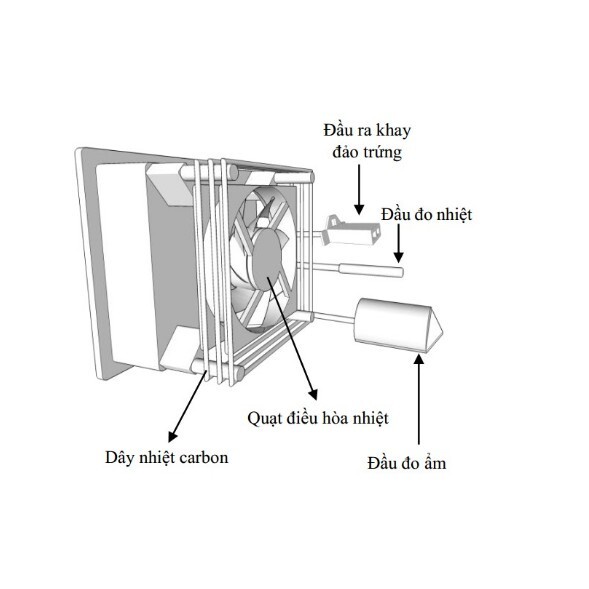 Đầu ra khay đảo trứng

Đầu đo nhiệt

Quạt điều hòa nhiệt

Dây nhiệt carbon

Đầu đo ẩm