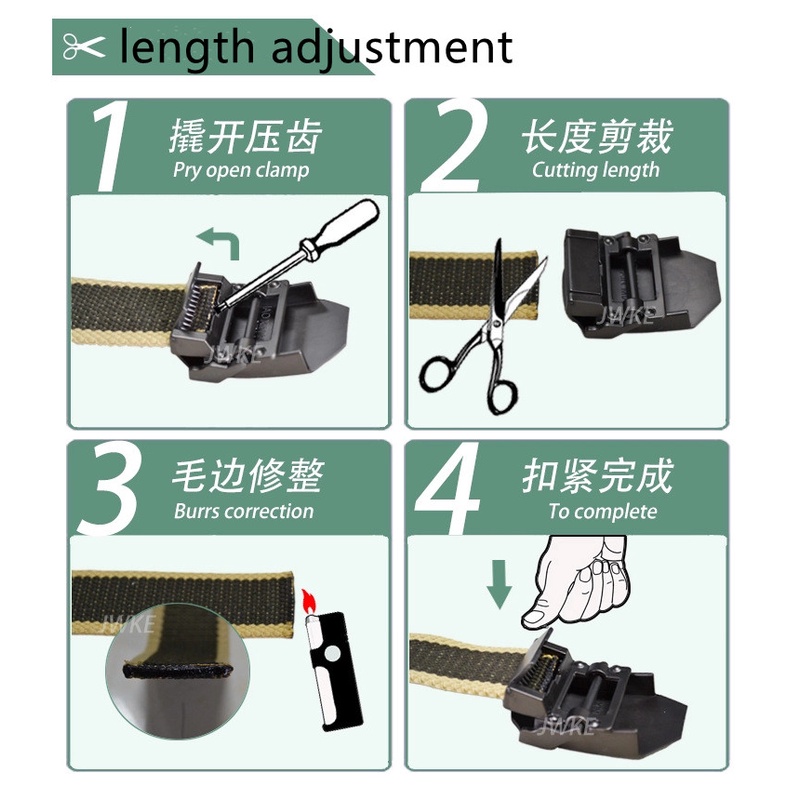 length adjustment

1 撬开压齿
Pry open clamp

JWKE

2 长度剪裁
Cutting length

JWKE

3 毛边修整
Burrs correction

JWKE

4 扣紧完成
To complete

JWKE